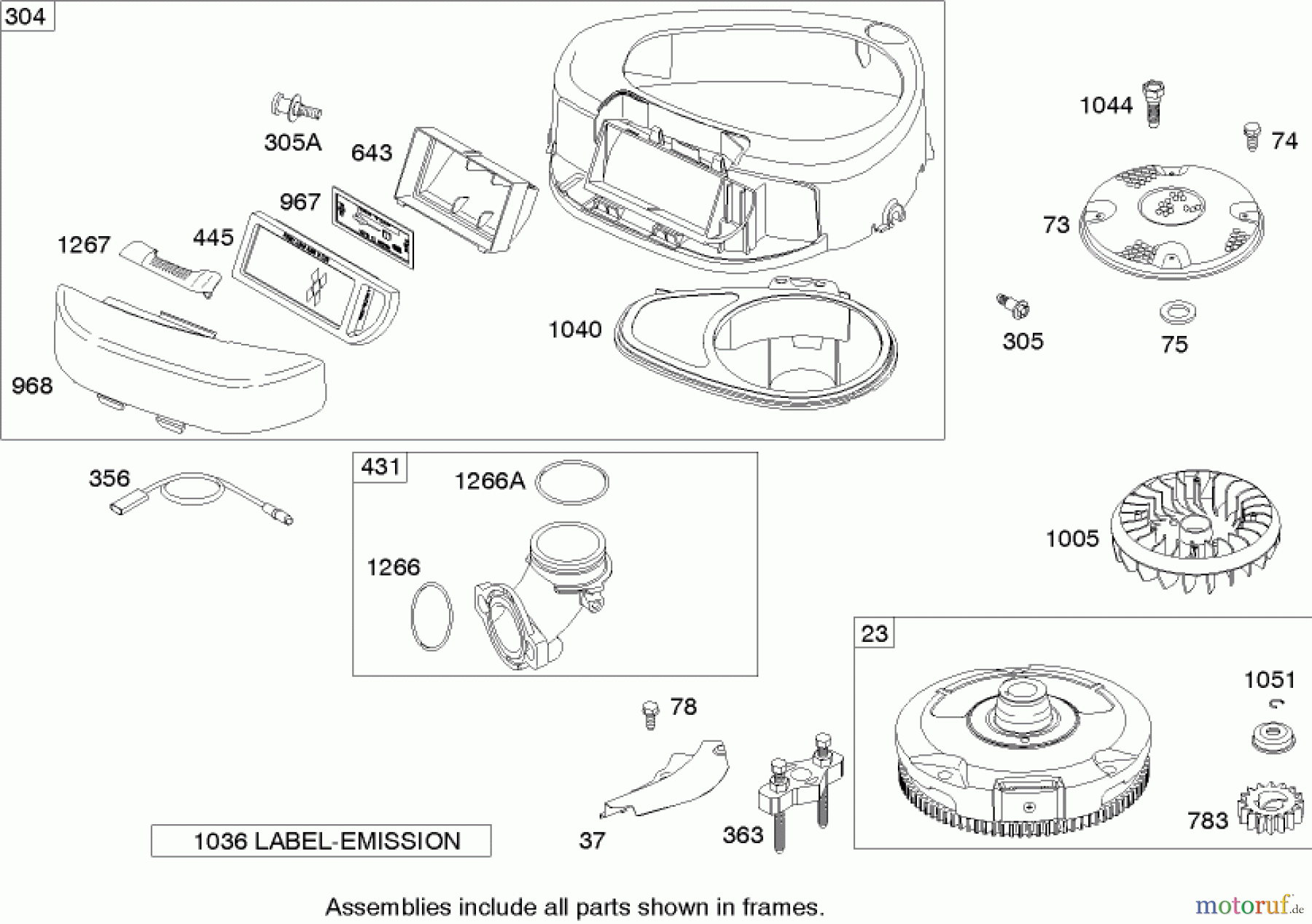 304
305A
643
967
445
1267
968
1040
1044
74
73
305
75
356
431
1266A
1266
1005
23
1051
783
78
37
363
1036 LABEL-EMISSION

Assemblies include all parts shown in frames.

motoruf.de