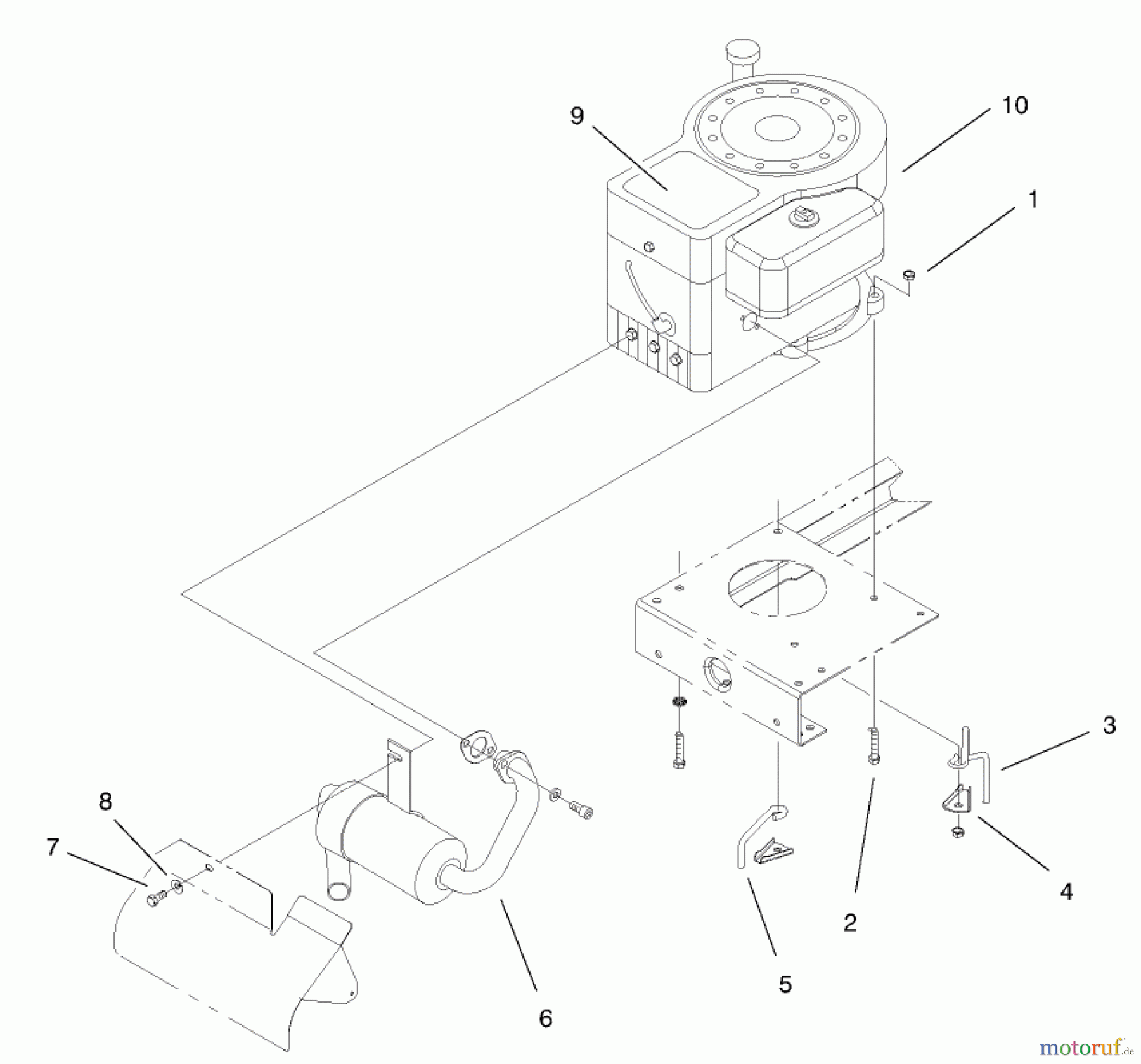 9
10
1
3
8
7
4
2
5
6
motoruf.de