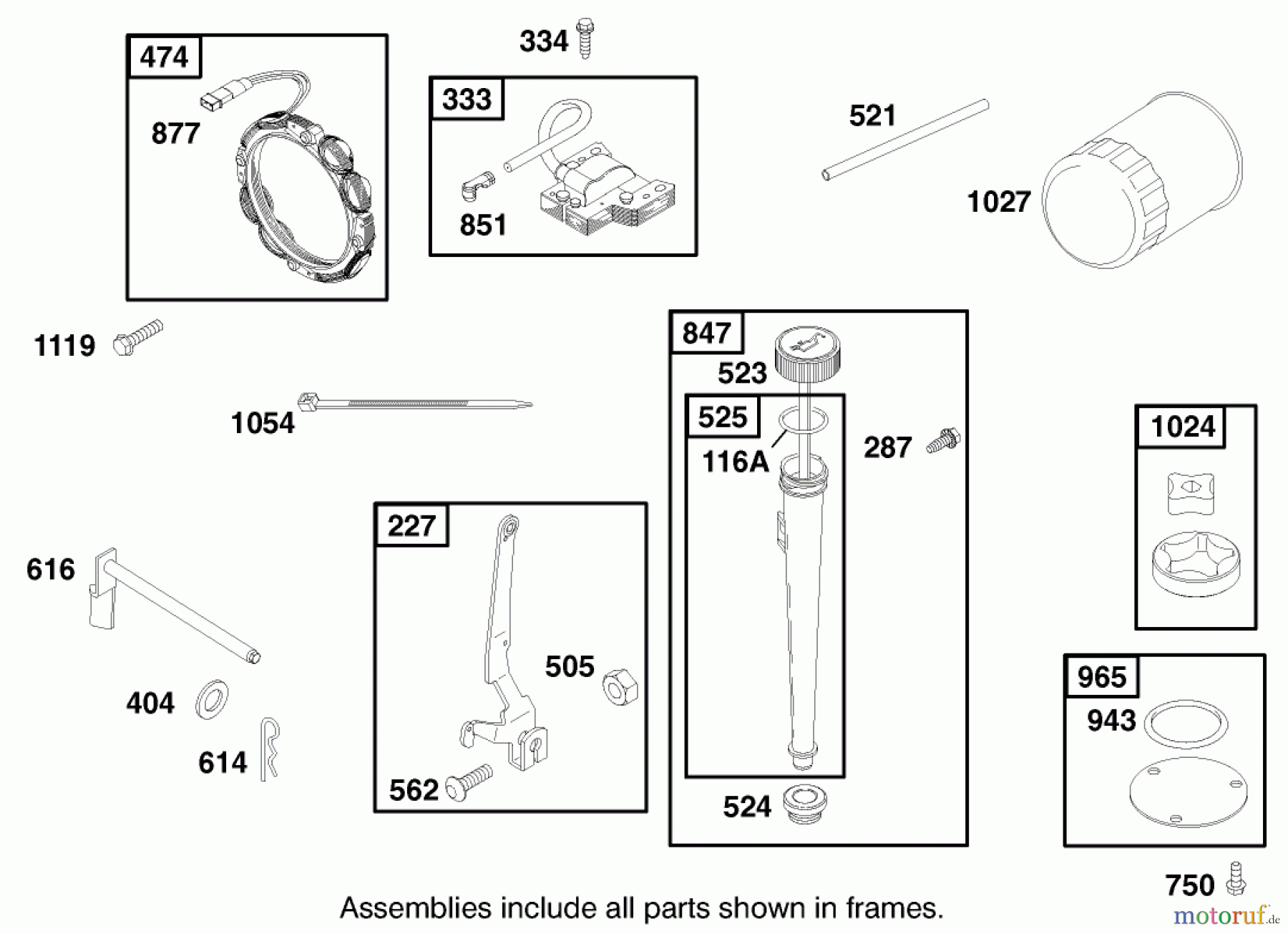 474
877
334
333
851
521
1027
1119
1054
847
523
525
116A
287
1024
616
404
614
227
505
562
524
965
943
750
Assemblies include all parts shown in frames.
motoruf.de