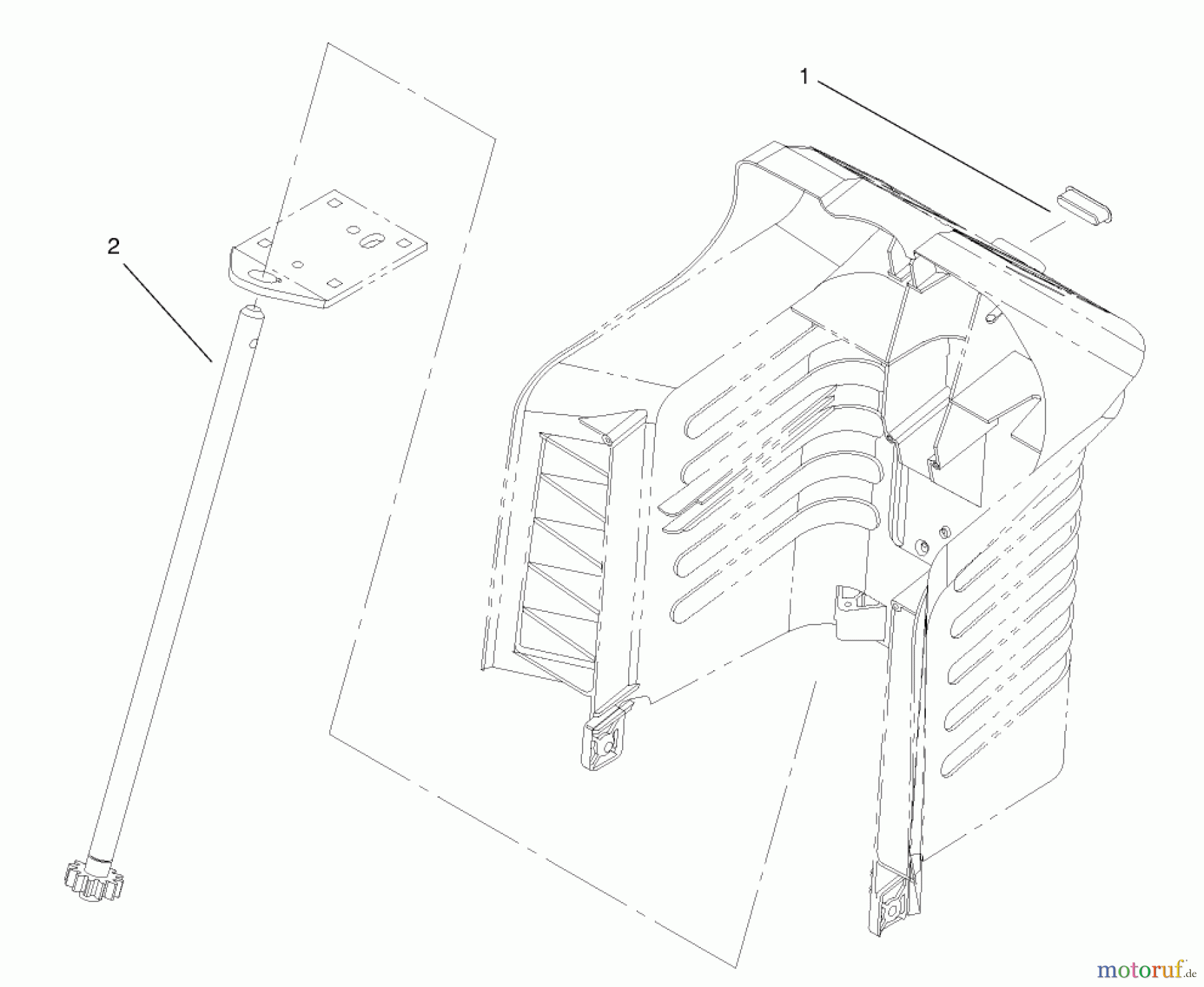 1

2

motoruf.de