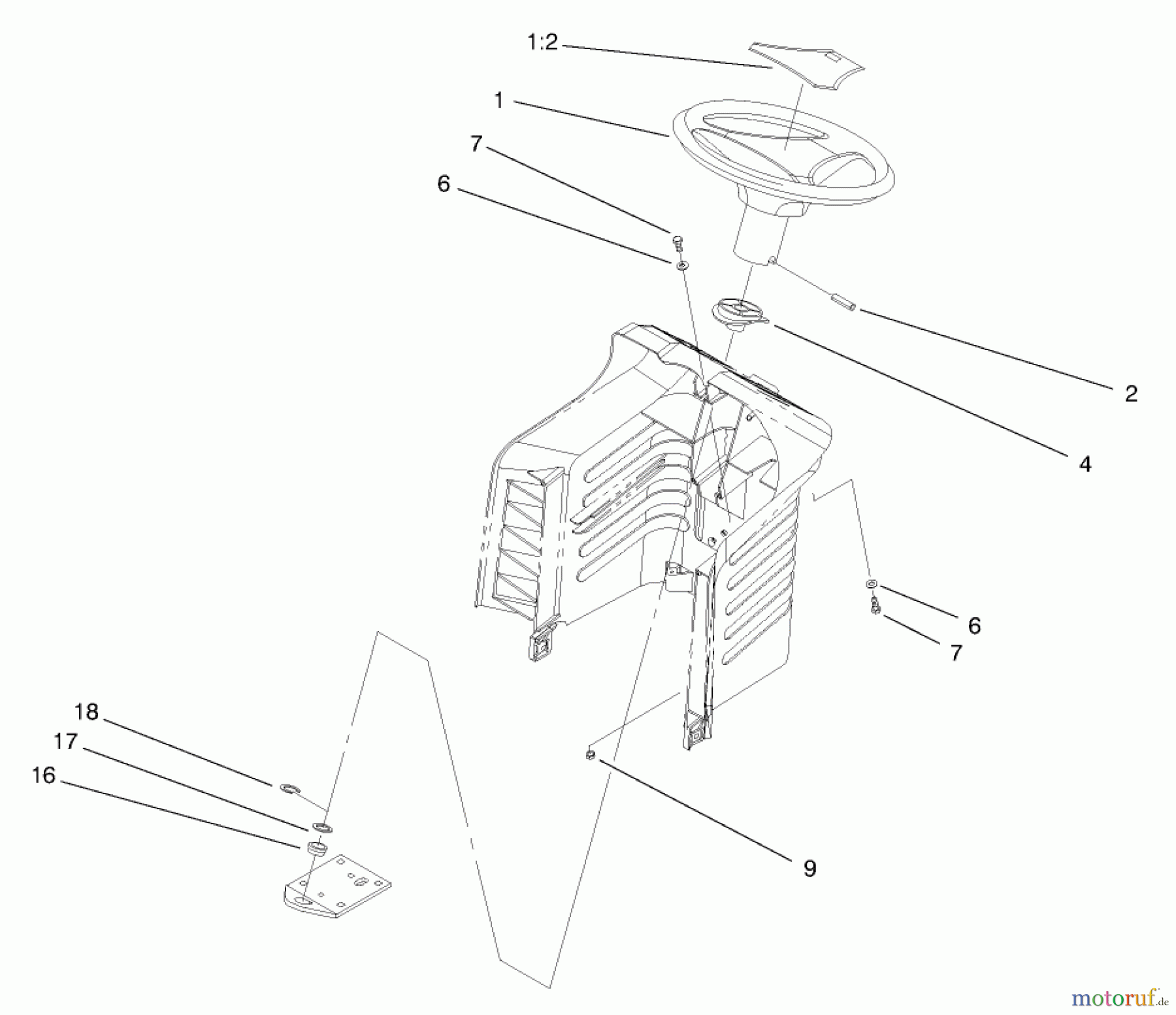 1:2
1
7
6
2
4
6
7
18
17
16
9
motoruf.de