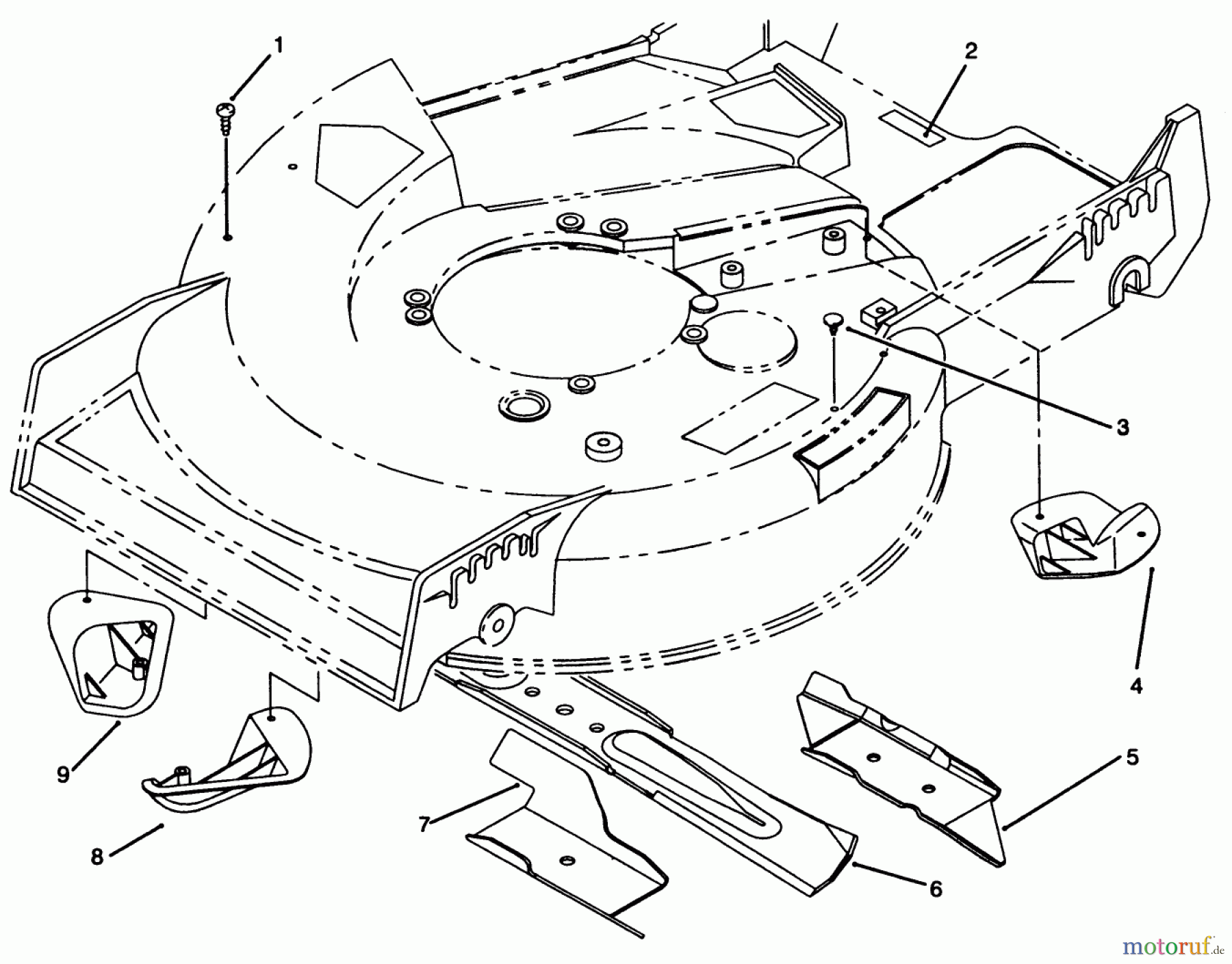 1
2
3
4
5
6
7
8
9
motoruf.de