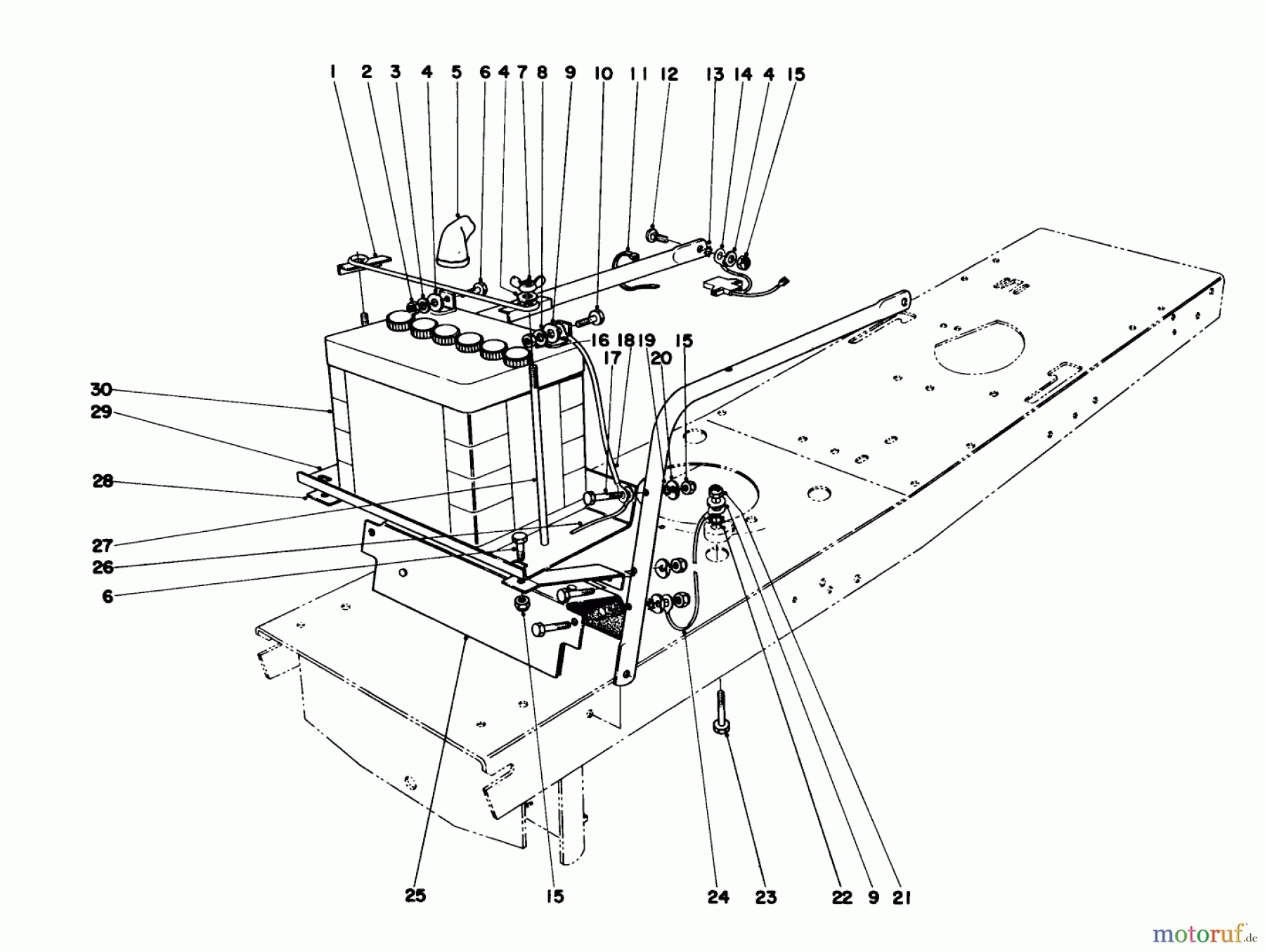 1 2 3 4 5 6 4 7 8 9 10 11 12 13 14 4 15

16 18 19 15
17
20

30
29
28
27
26
6

25 15 24 23 22 9 21

motoruf.de