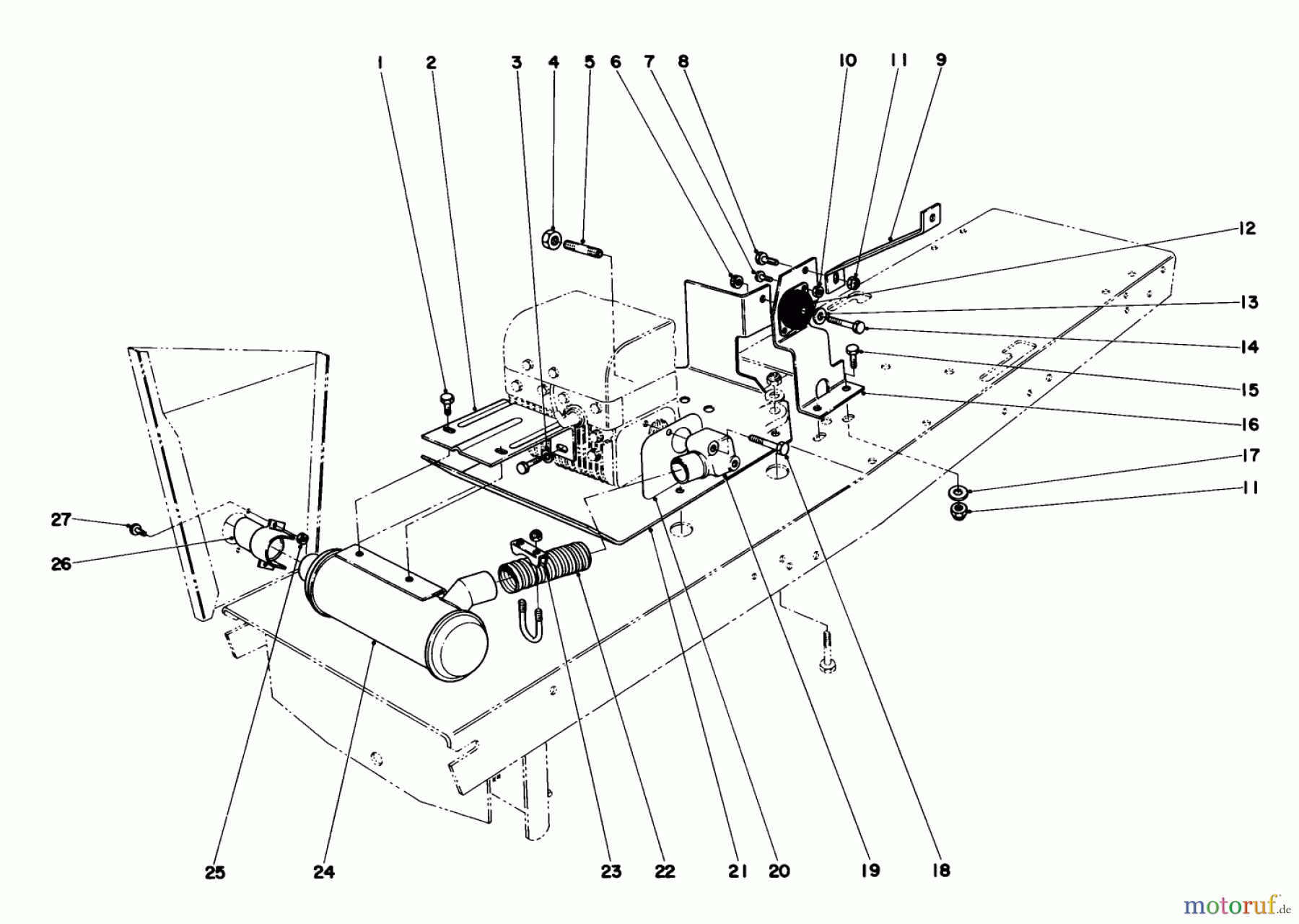 1 2 3 4 5 6 7 8 10 11 9

12

13

14

15

16

17

11

27

26

25 24 23 22 21 20 19 18

motoruf.de