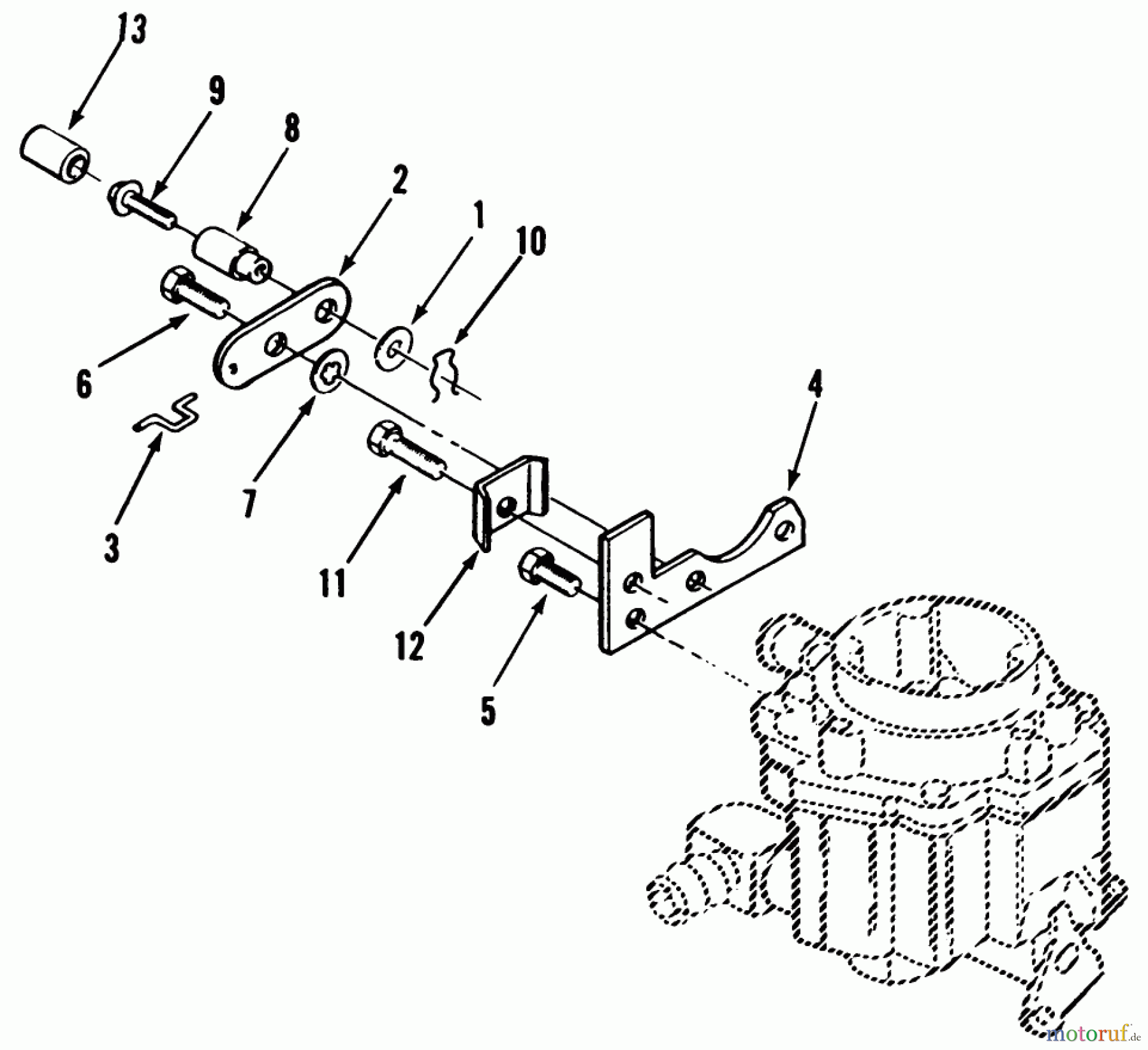 13
9
8
2
1
10
6
3
7
4
11
12
5
motoruf.de