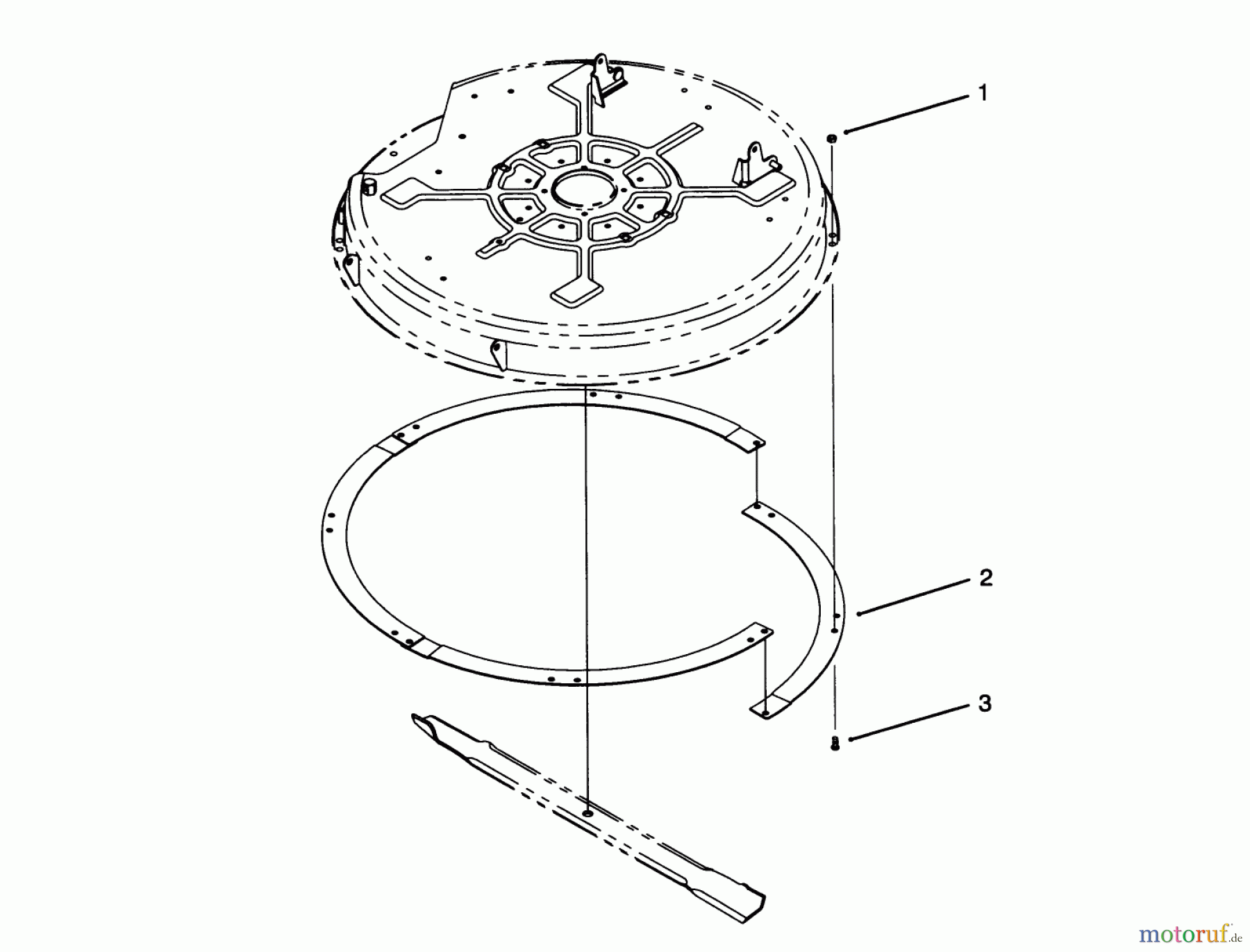 1

2

3

motoruf.de