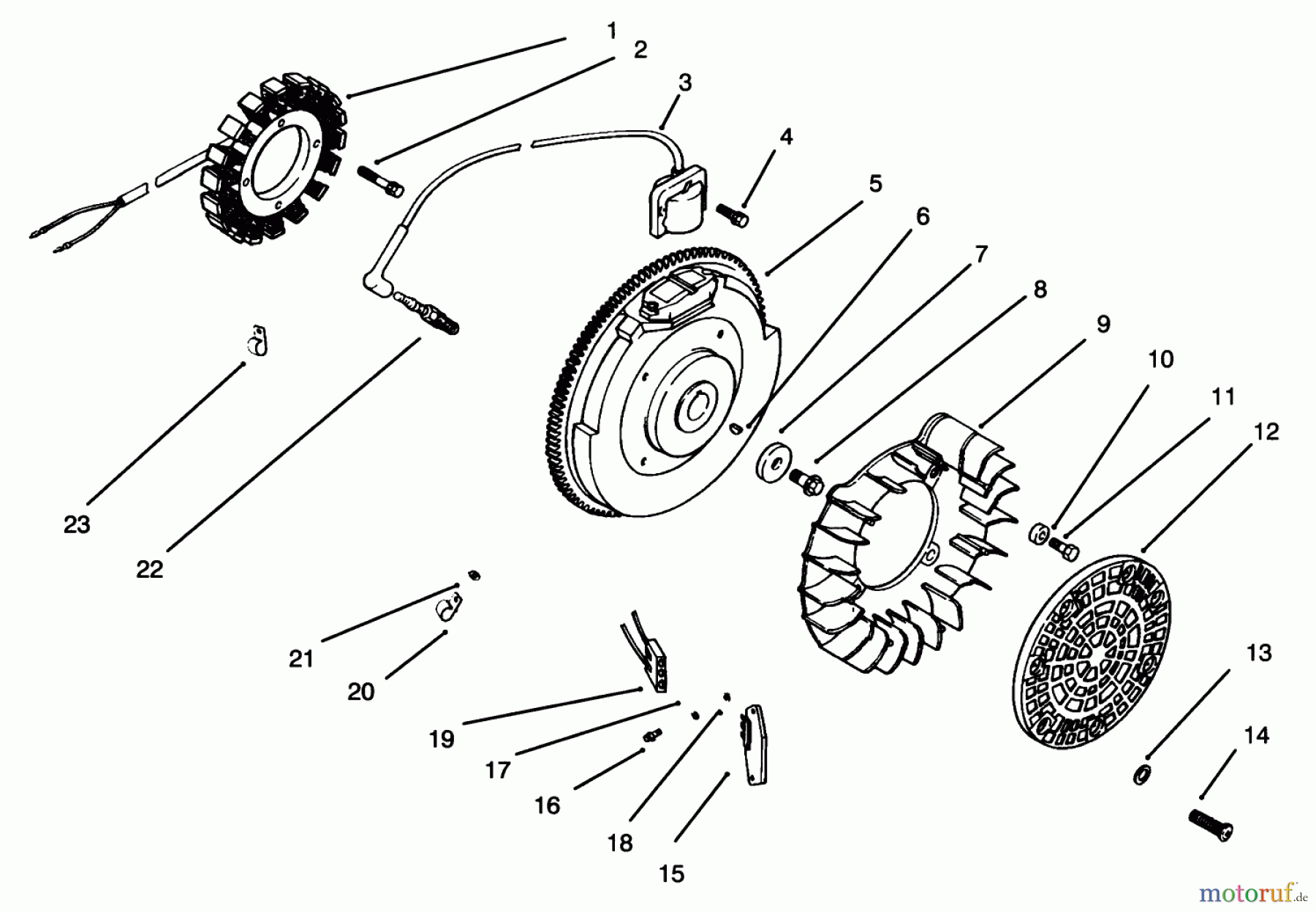 1
2
3
4
5
6
7
8
9
10
11
12
23
22
21
20
19
17
16
18
15
13
14
motoruf.de