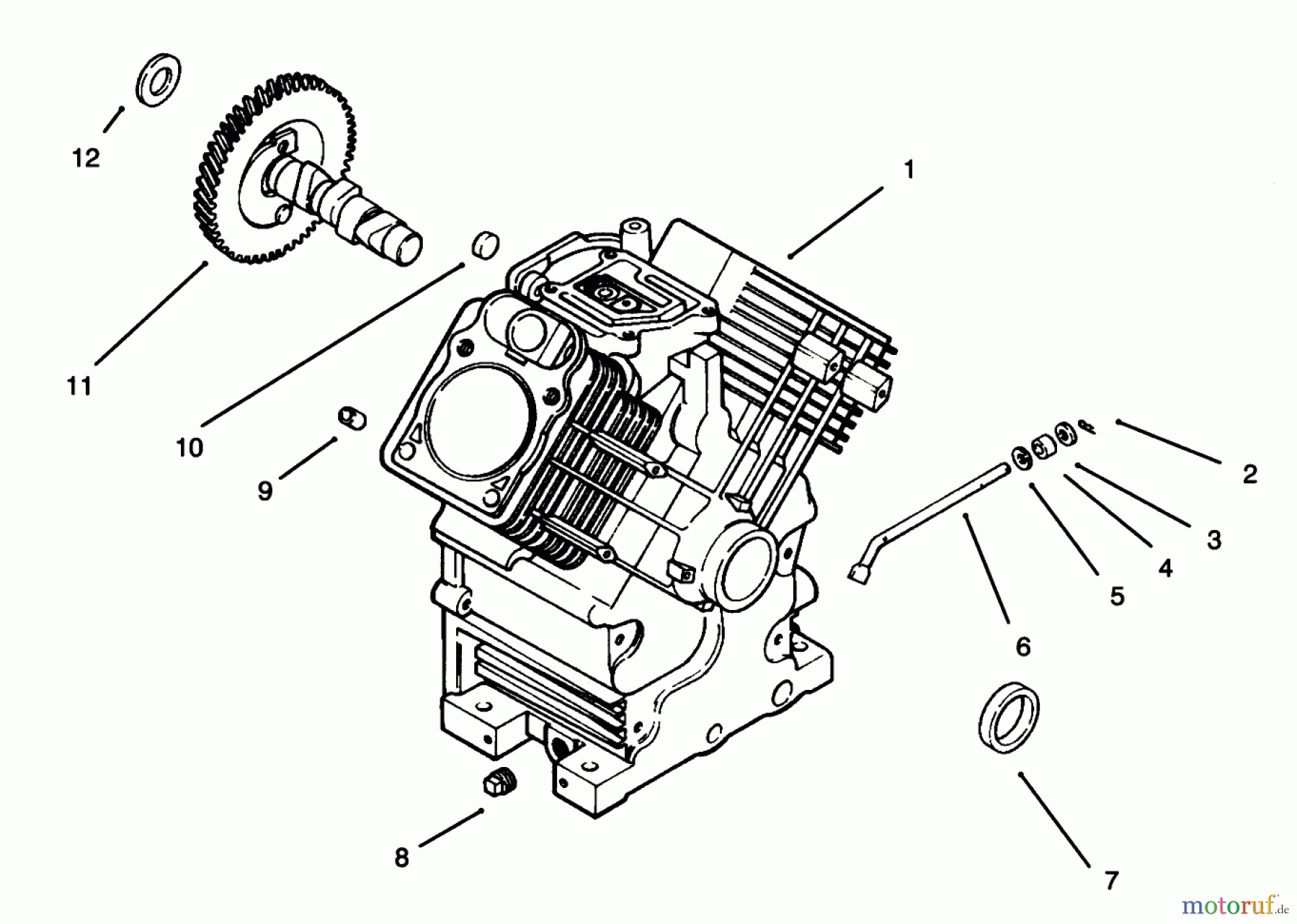 12
1
11
10
9
2
3
4
5
6
7
8
motoruf.de