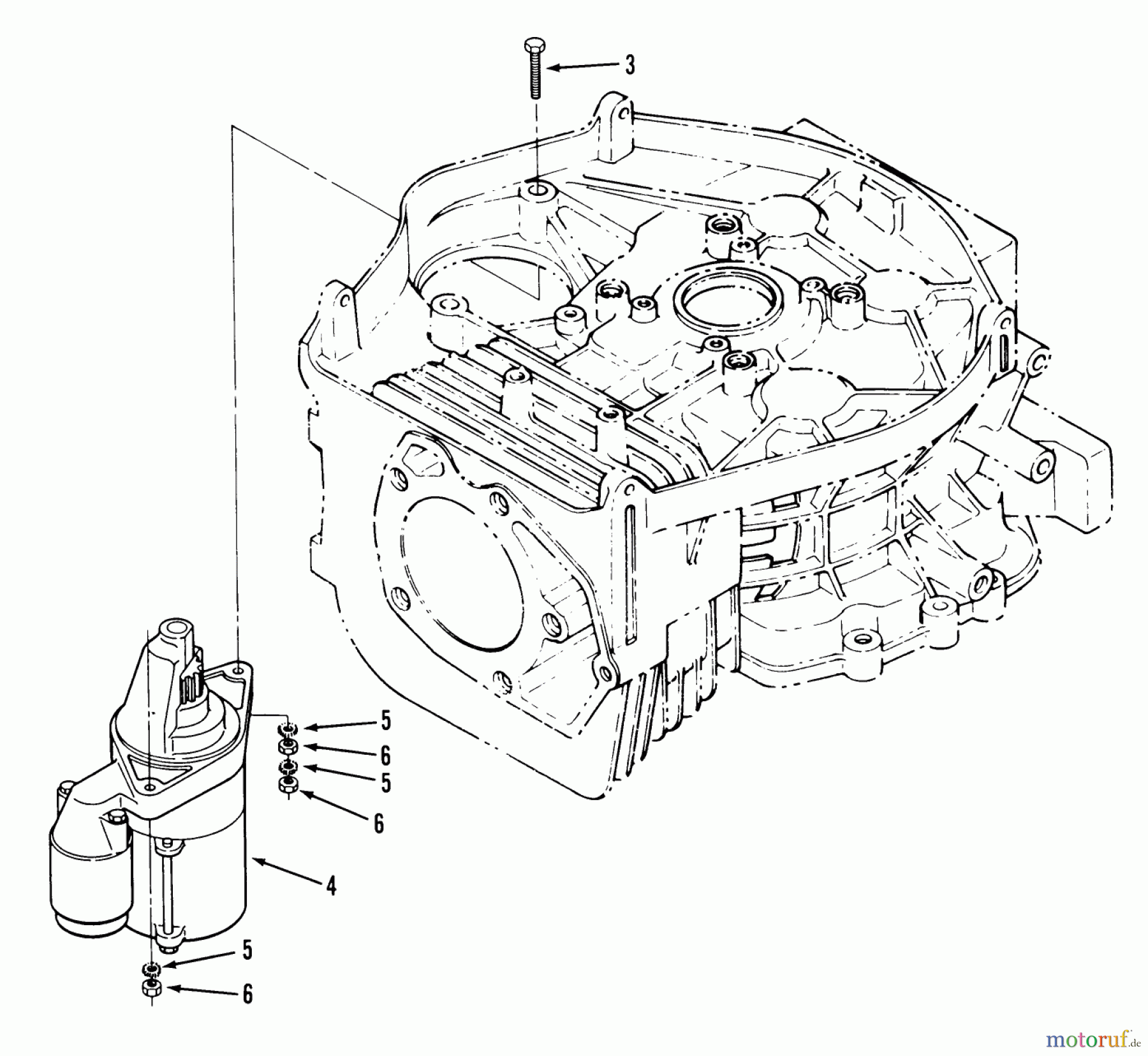 3

5

6

5

6

4

5

6

motoruf.de