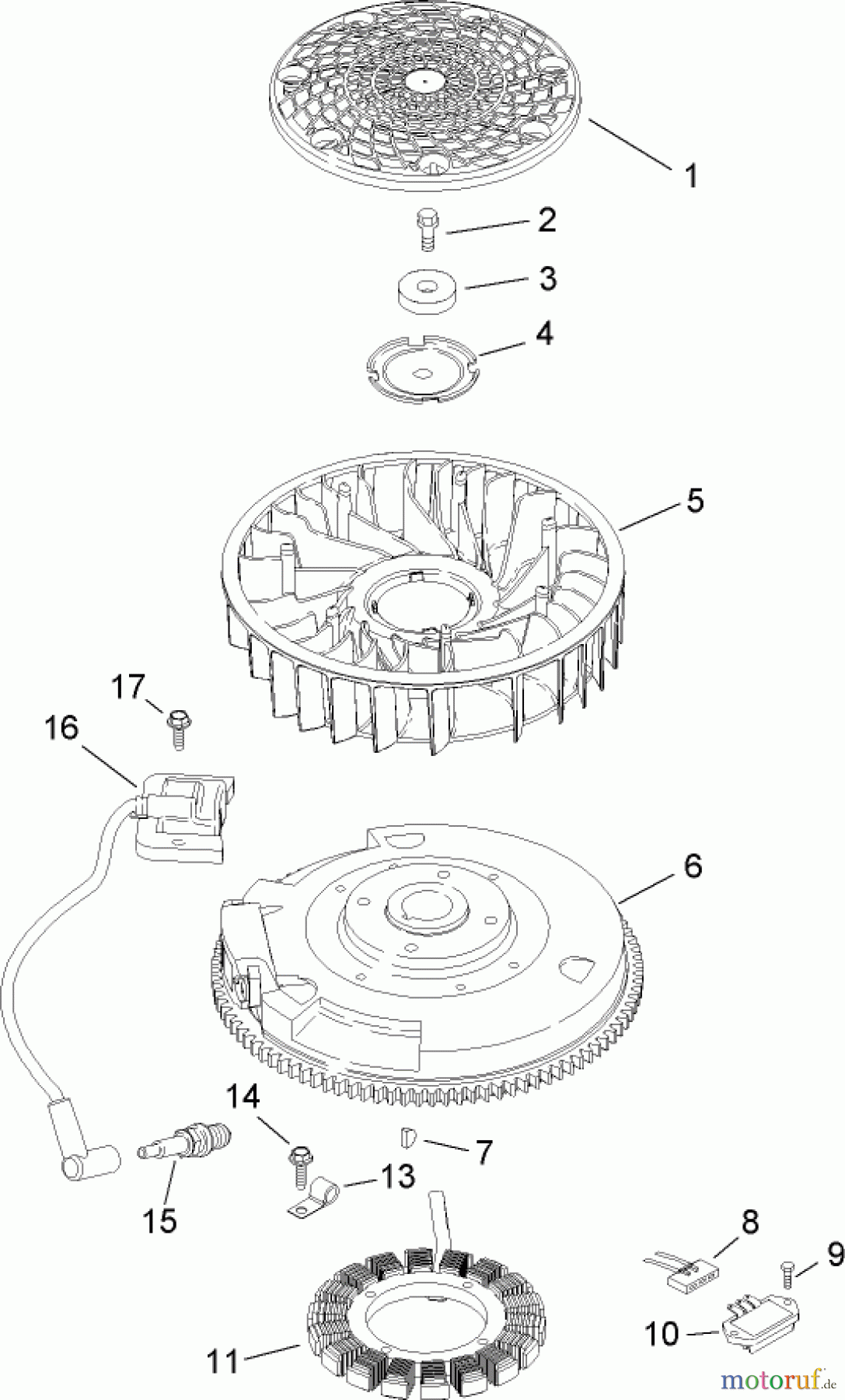 1
2
3
4
5
17
16
6
14
7
13
15
8
9
10
11
motoruf.de