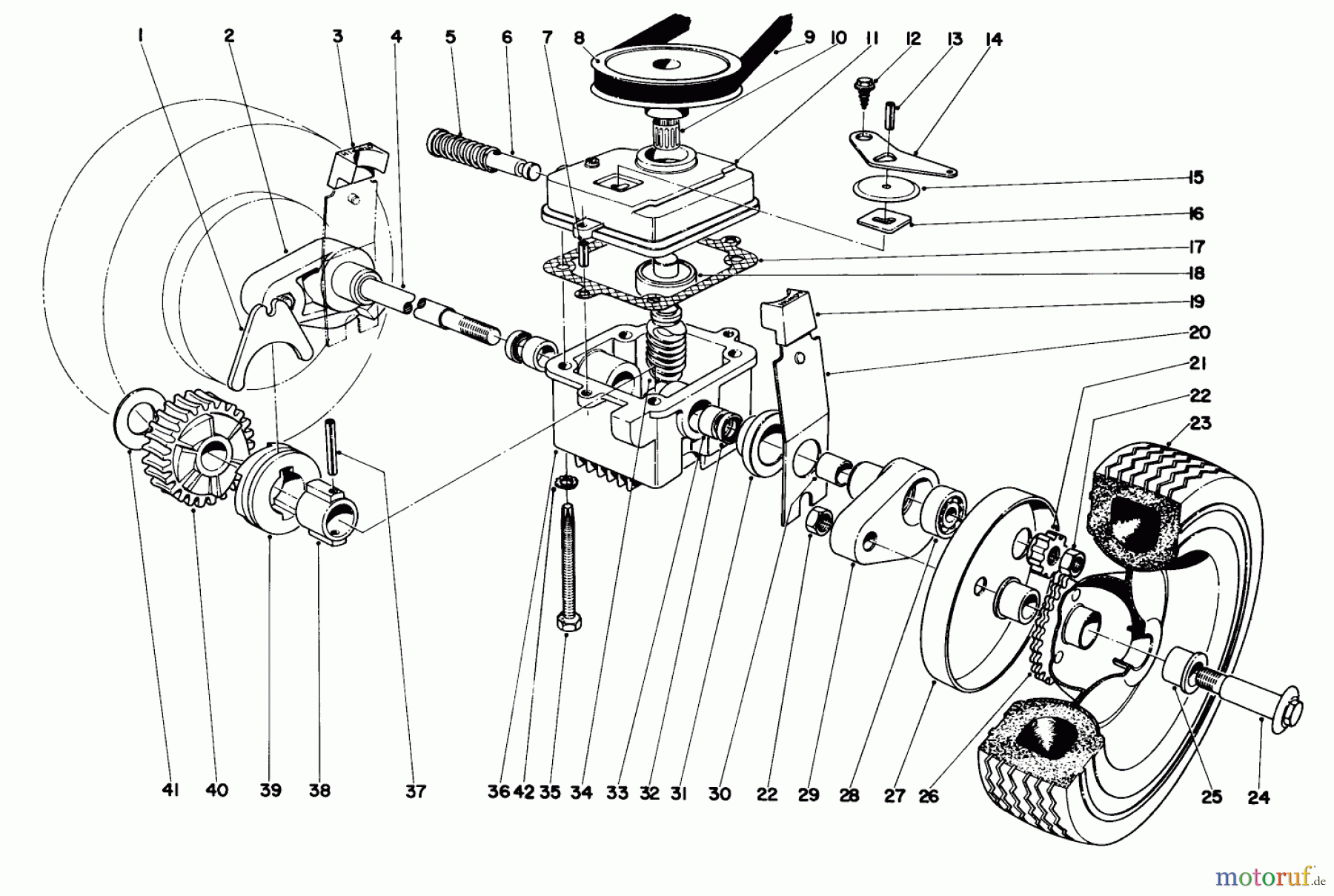 1 2 3 4 5 6 7 8 9 10 11 12 13 14

15
16
17
18
19
20
21
22
23

41 40 39 38 37 36 42 35 34 33 32 31 30 22 29 28 27 26 25 24

motoruf.de