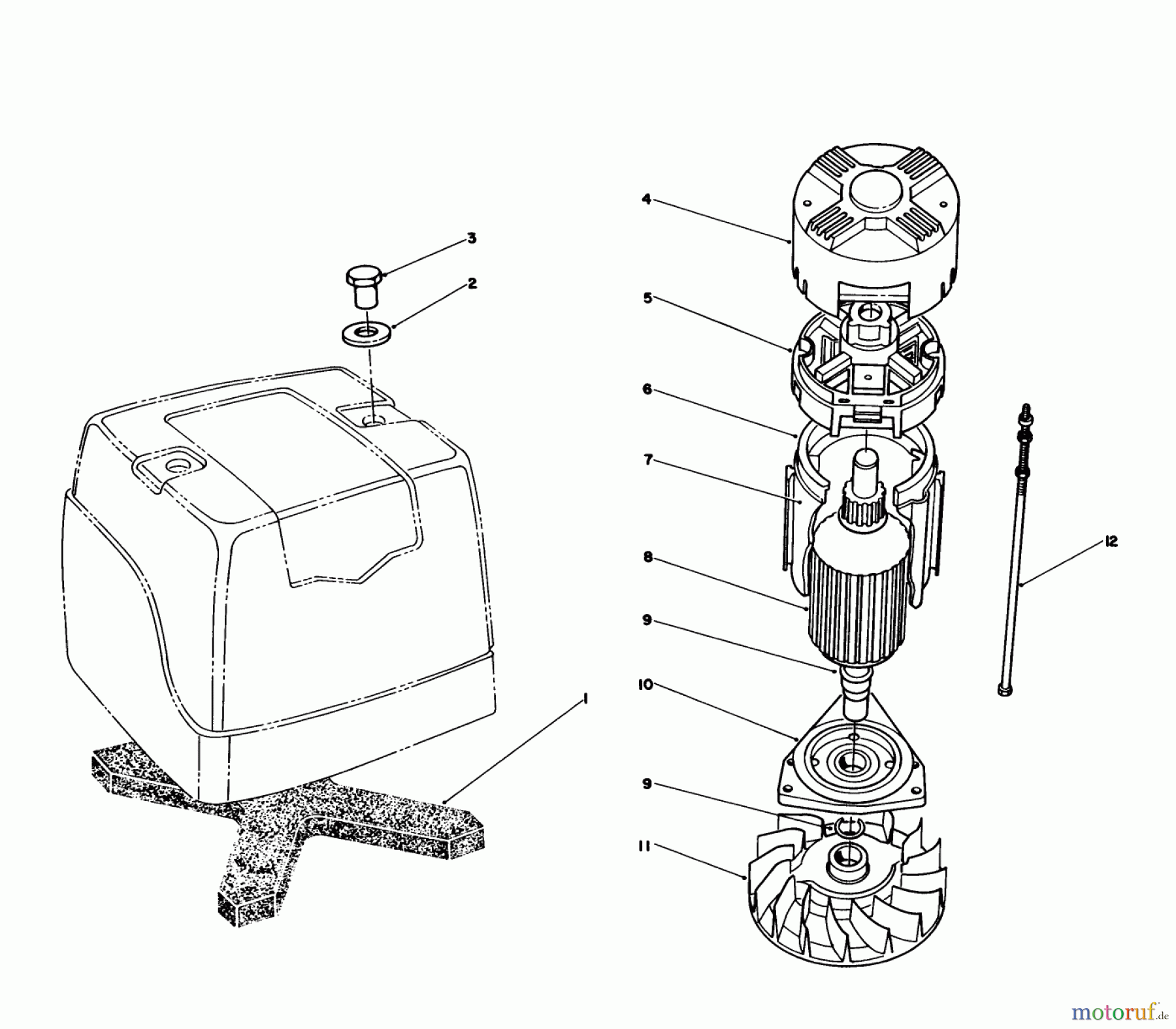 3
2
1
4
5
6
7
8
9
10
9
11
12
motoruf.de