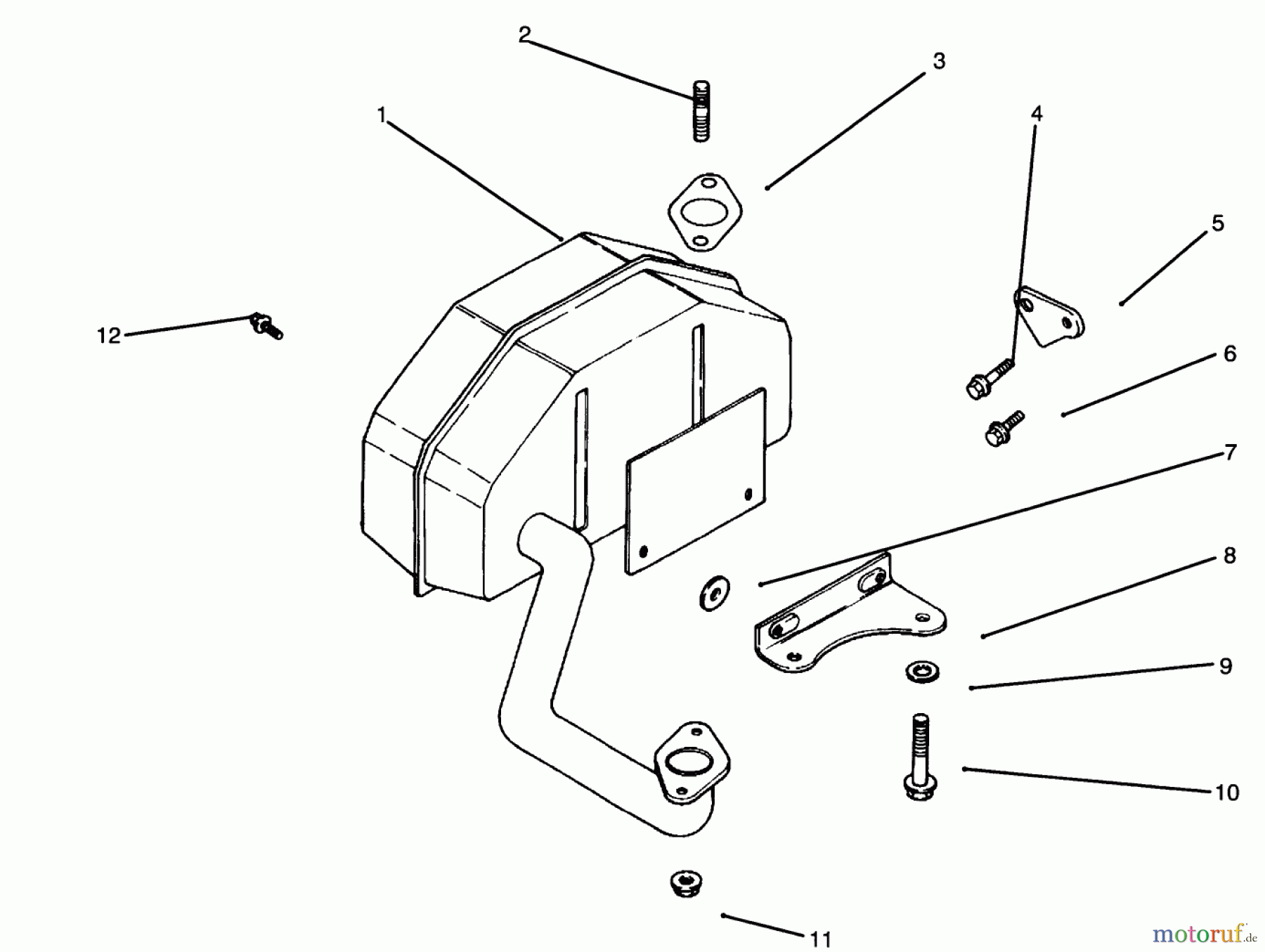 2
3
1
4
5
12
6
7
8
9
10
11
motoruf.de