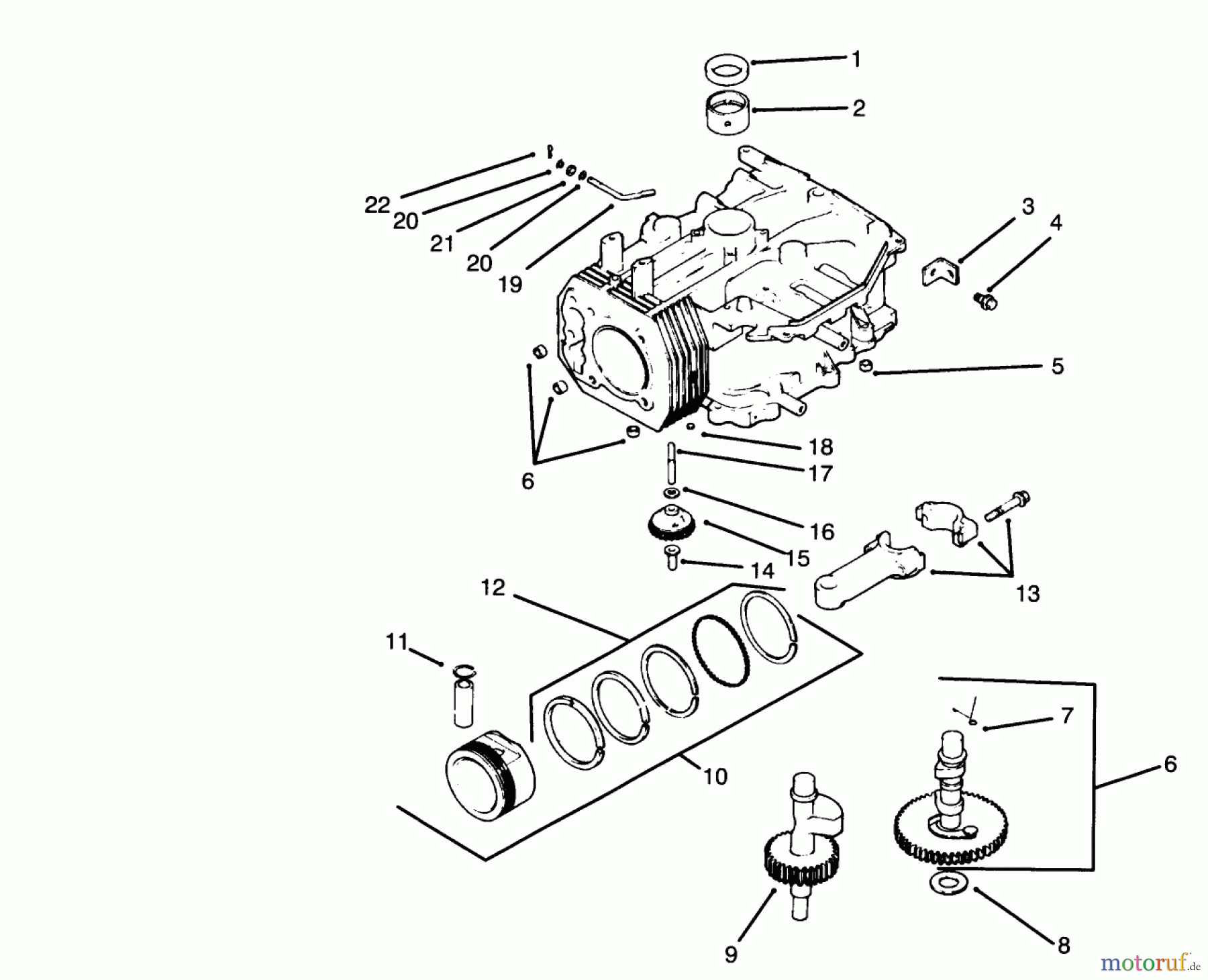 1
2
22
20
21
20
19
3
4
5
6
18
17
16
15
14
13
12
11
10
7
6
9
8
motoruf.de