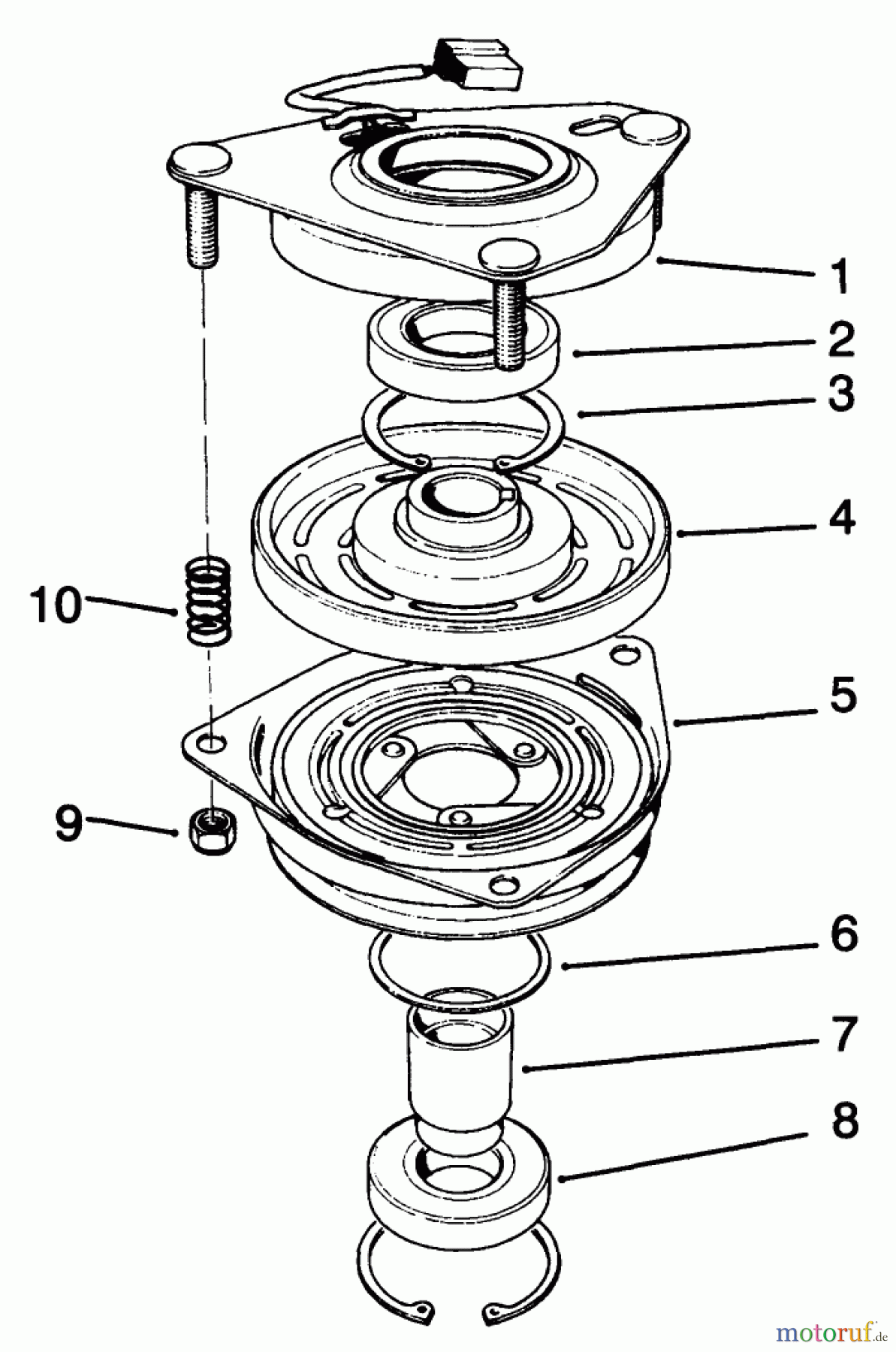 1
2
3
4
10
5
9
6
7
8
motoruf.de