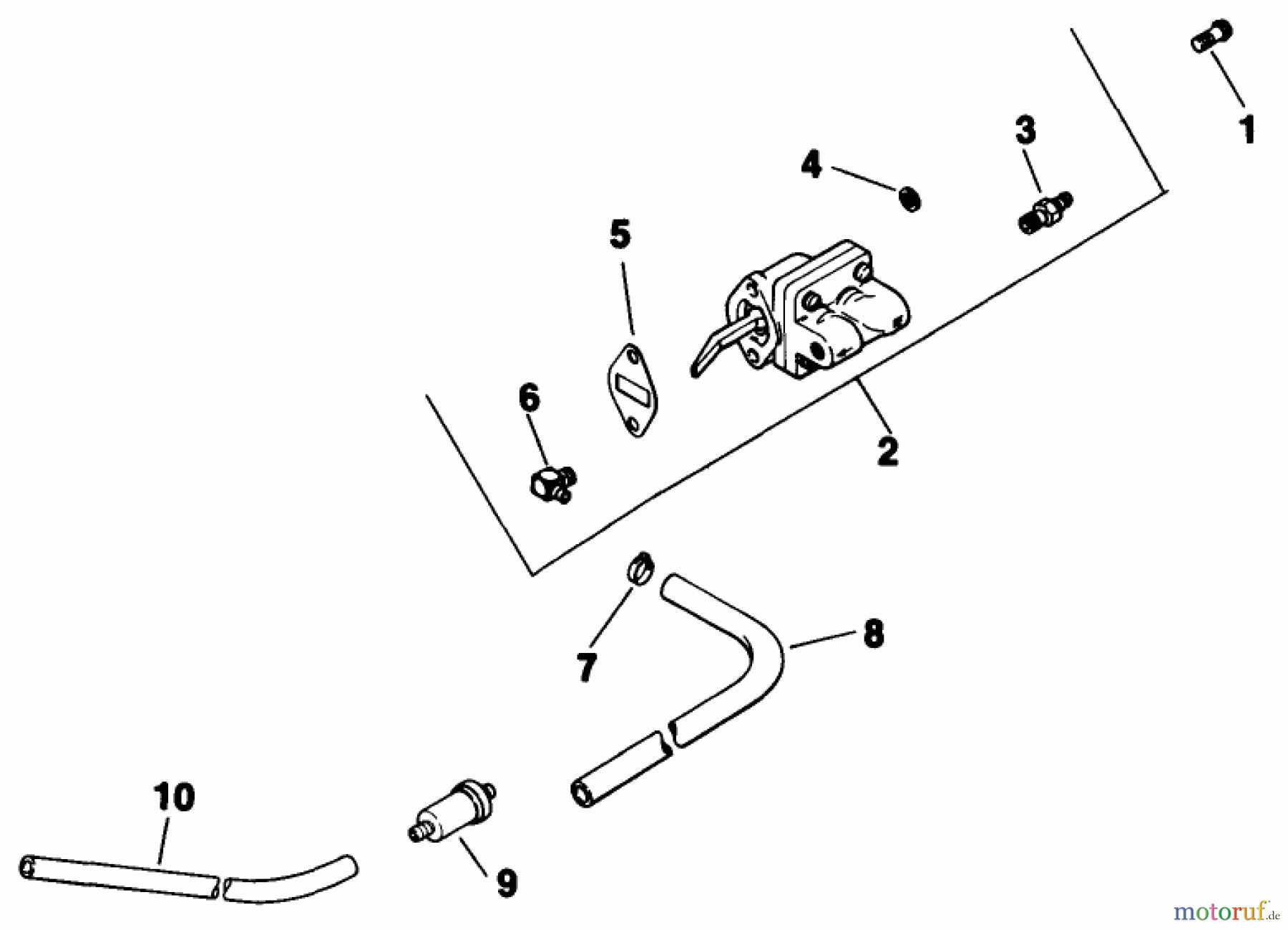 1
3
4
5
2
6
7
8
10
9
motoruf.de