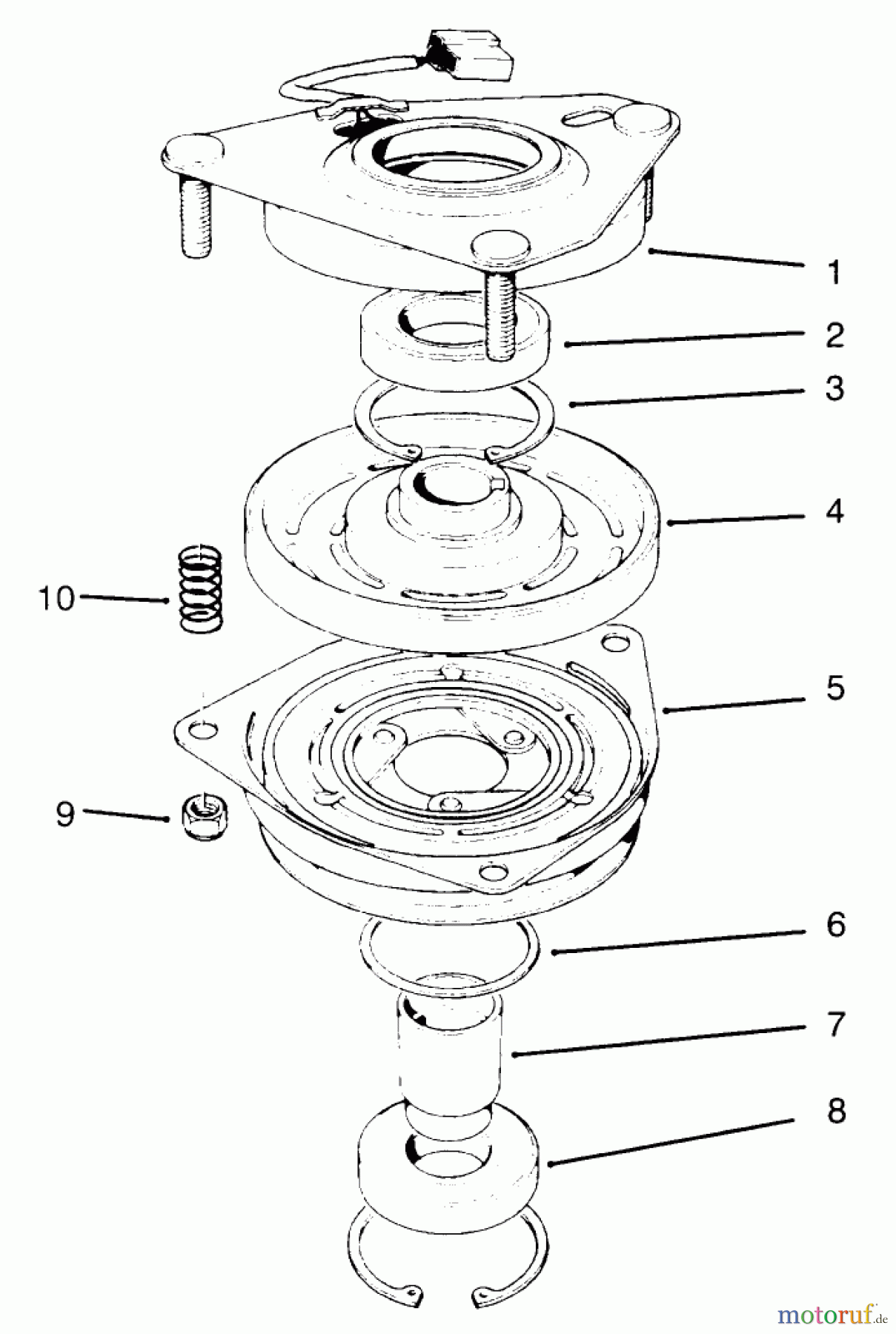 1
2
3
4
10
5
9
6
7
8
motoruf.de