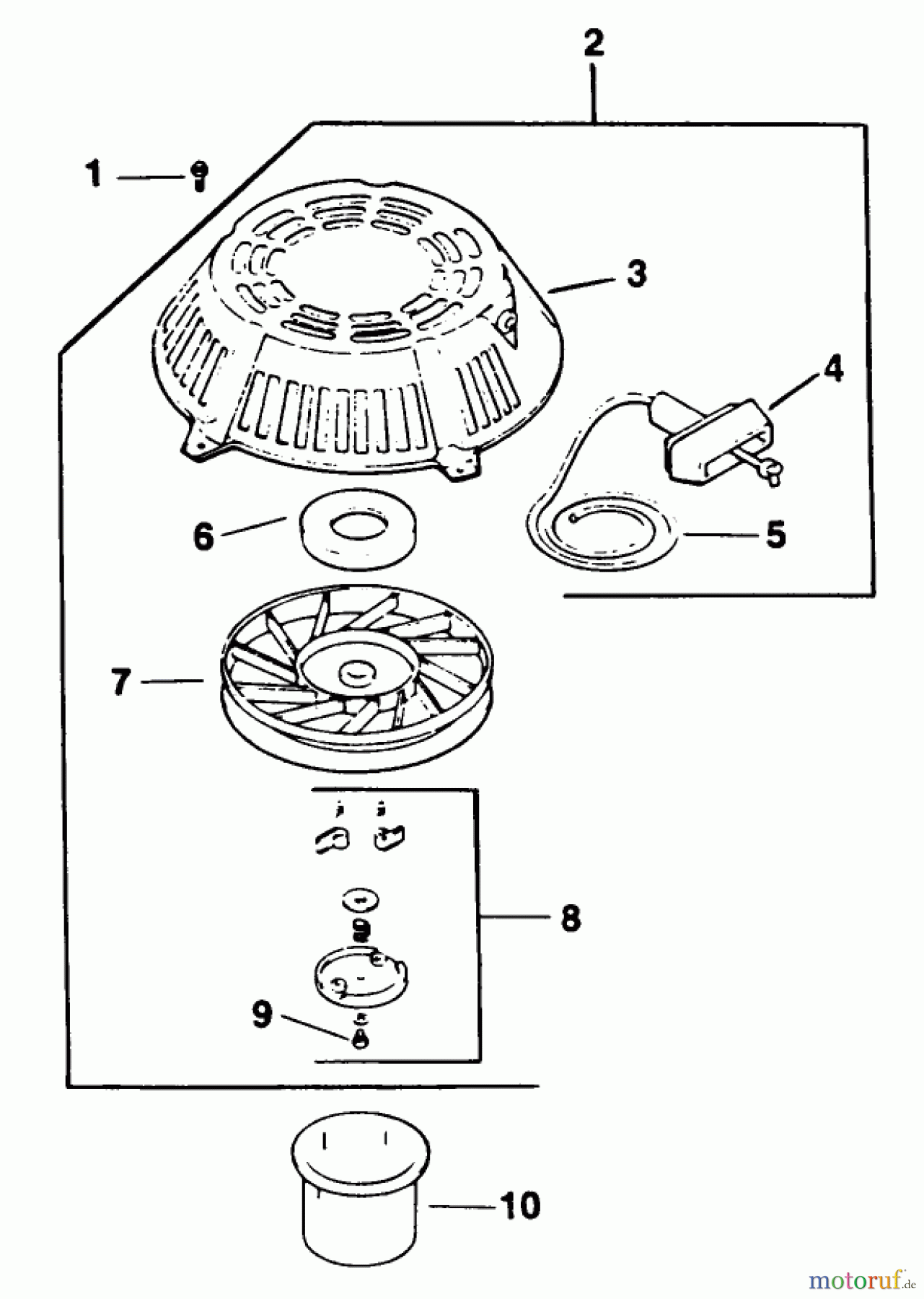 2

1

3

4

6

5

7

8

9

10

motoruf.de