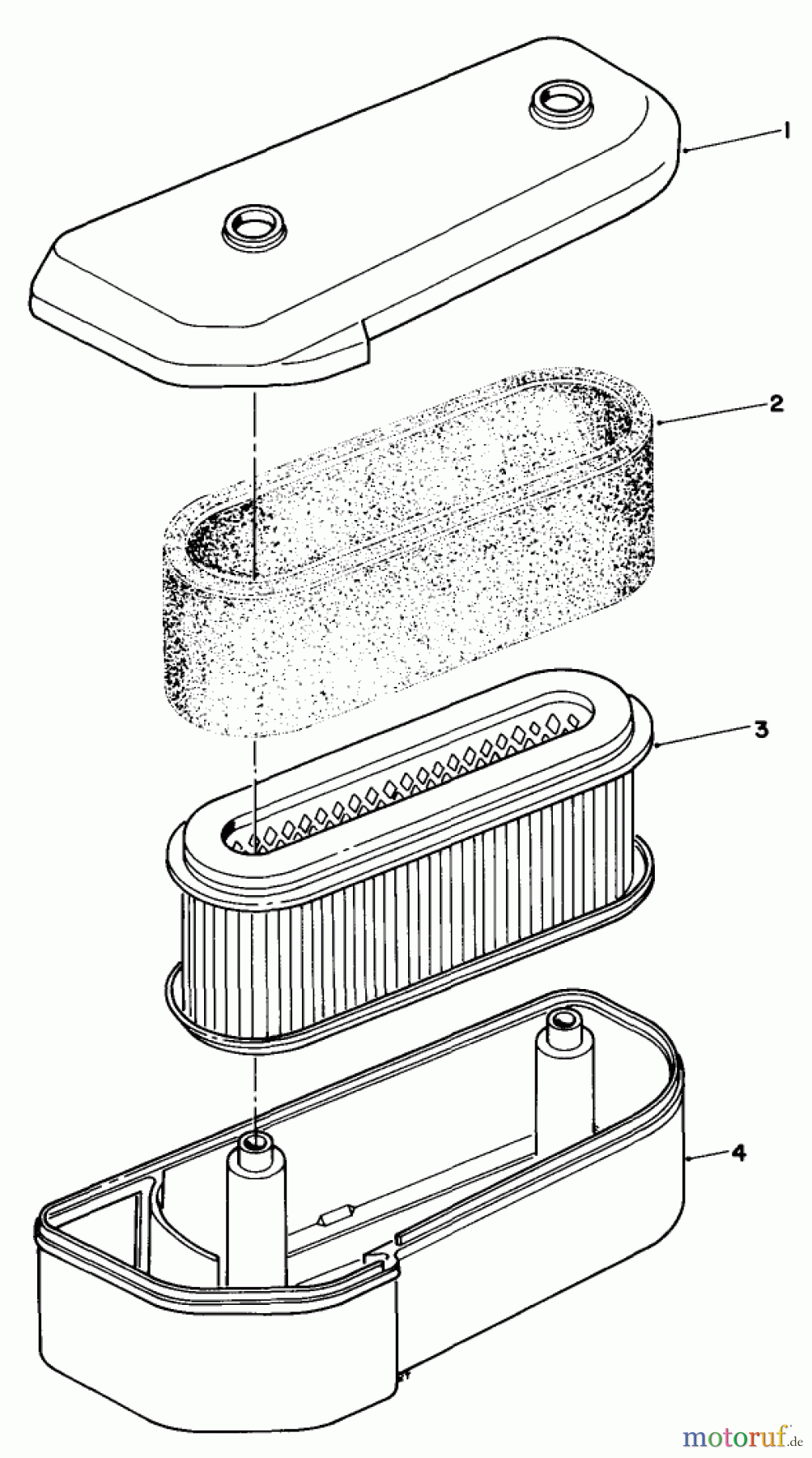 1
2
3
4
motoruf.de