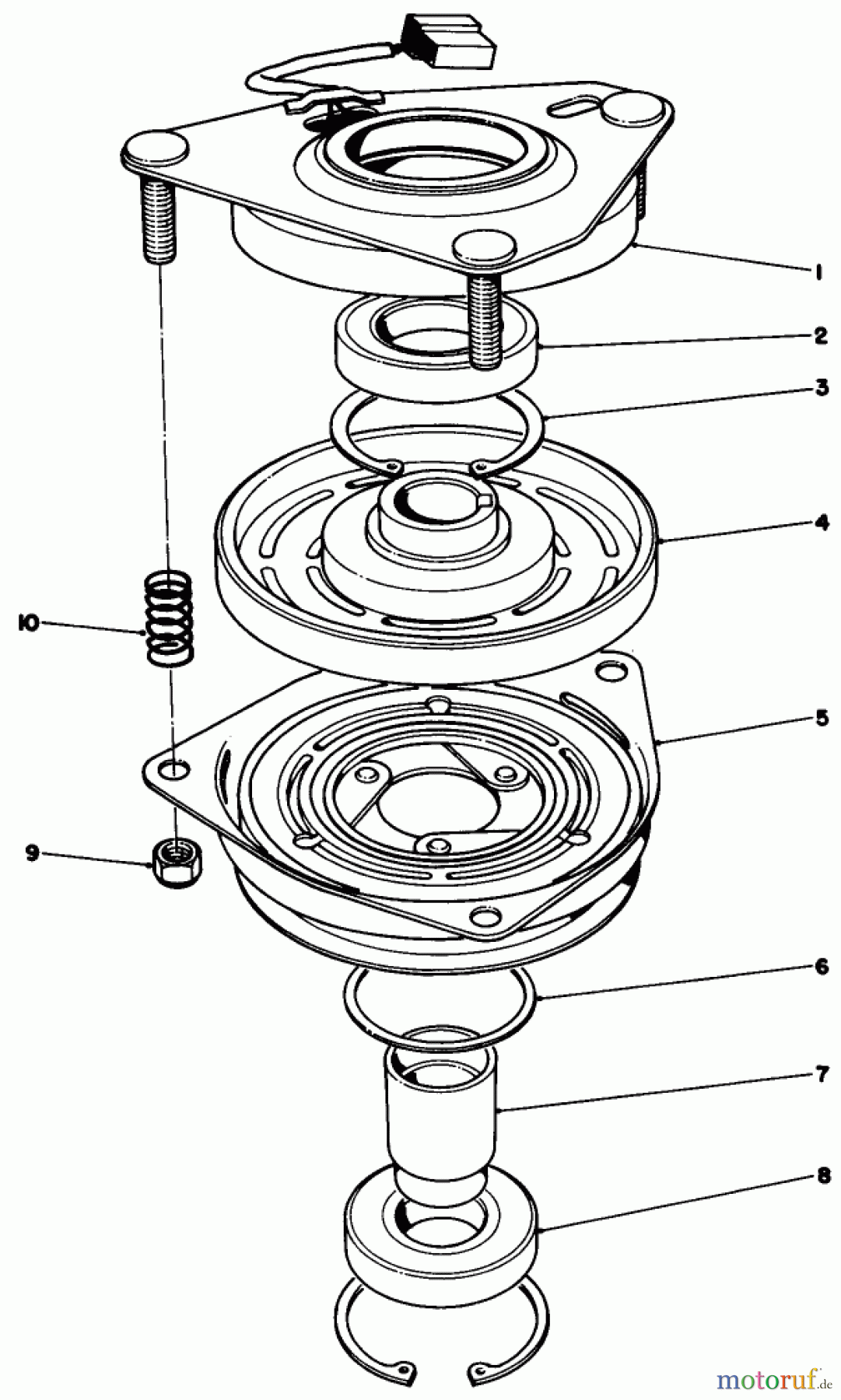 1
2
3
4
10
5
9
6
7
8
motoruf.de