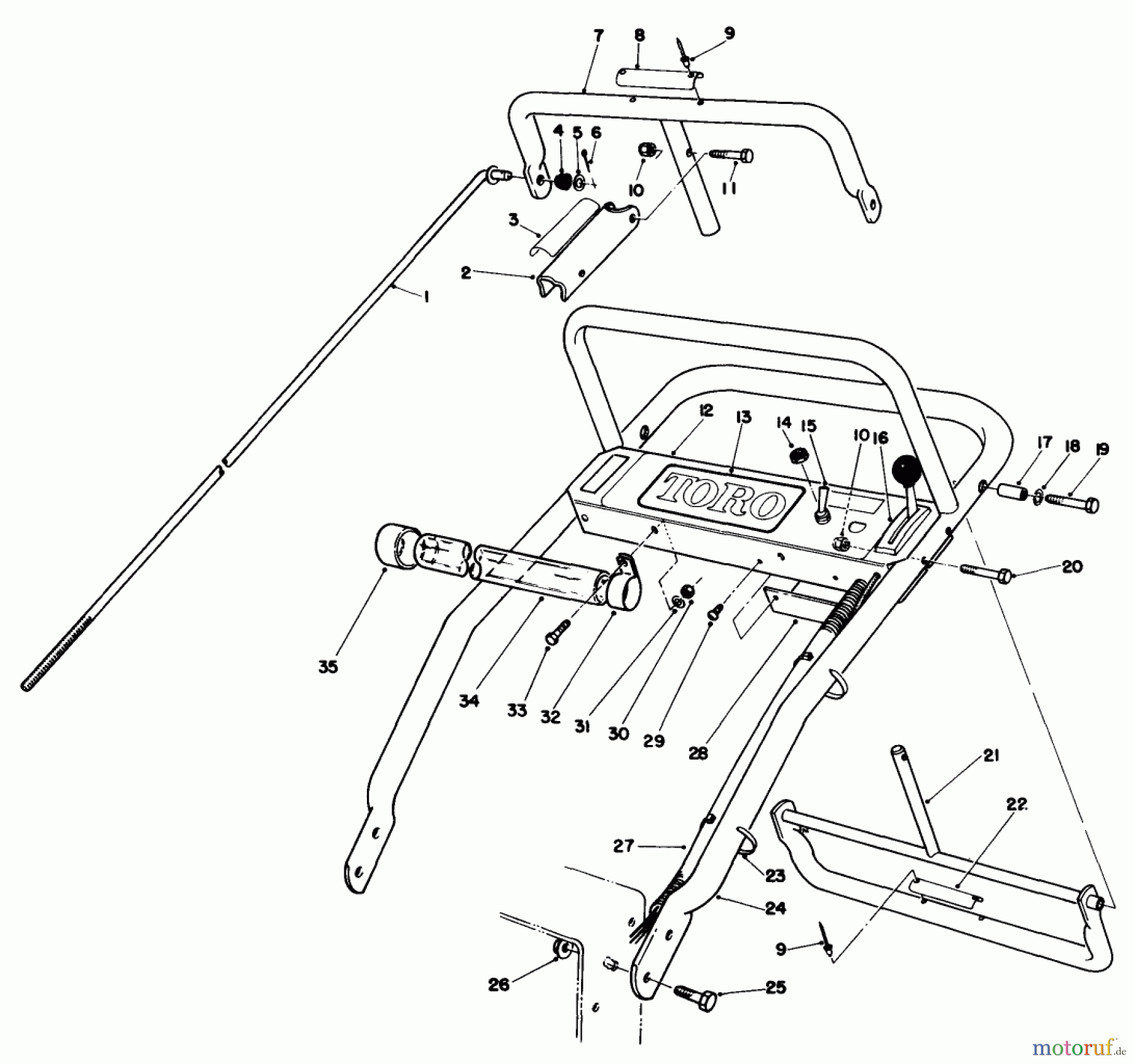 7
8
9
4
5
6
10
11
3
2
1
12
13
14
15
10
16
17
18
19
TORO
20
35
34
33
32
31
30
29
28
21
22
27
23
24
9
26
25
motoruf.de