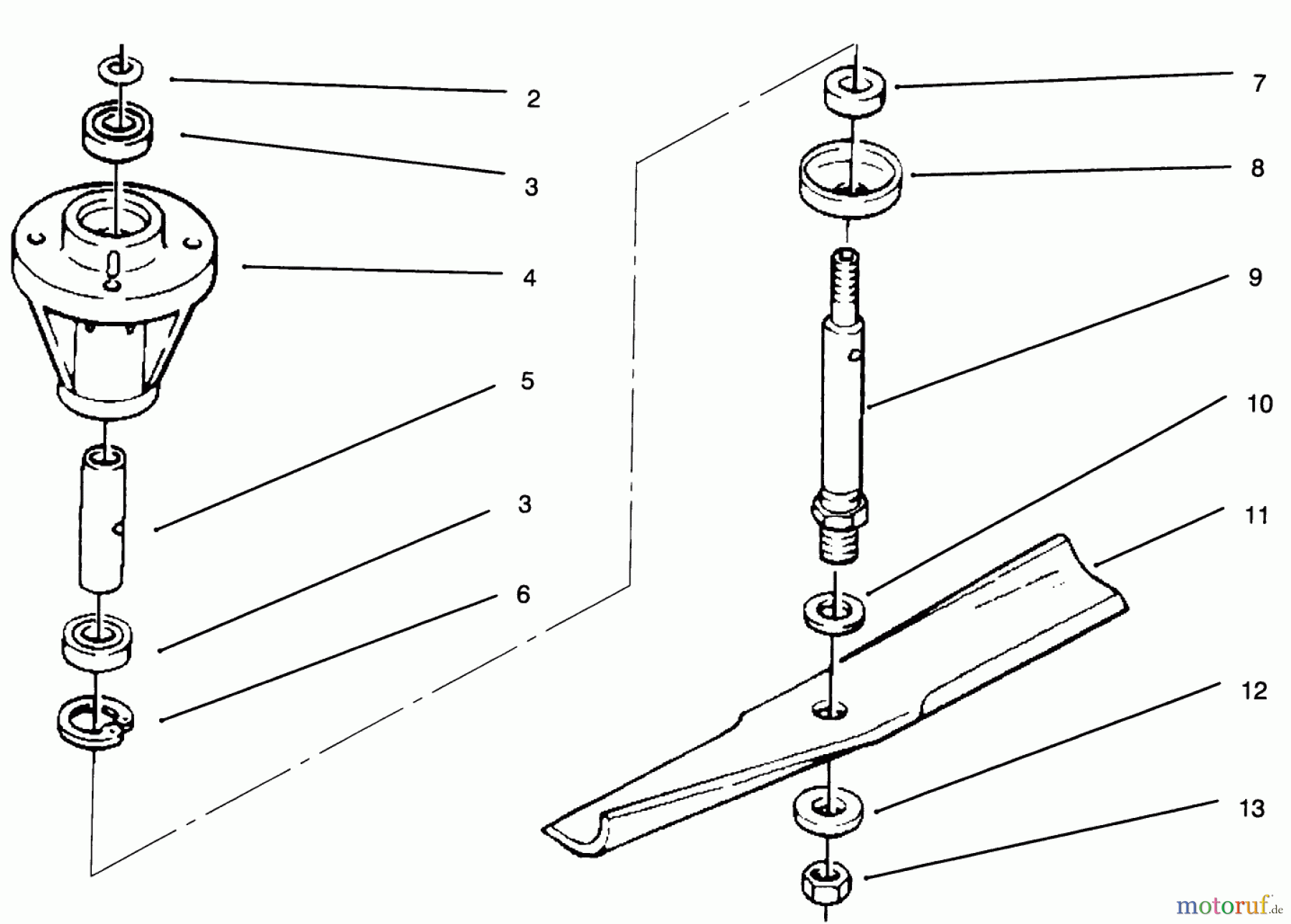 2
3
4
5
3
6
7
8
9
10
11
12
13
motoruf.de