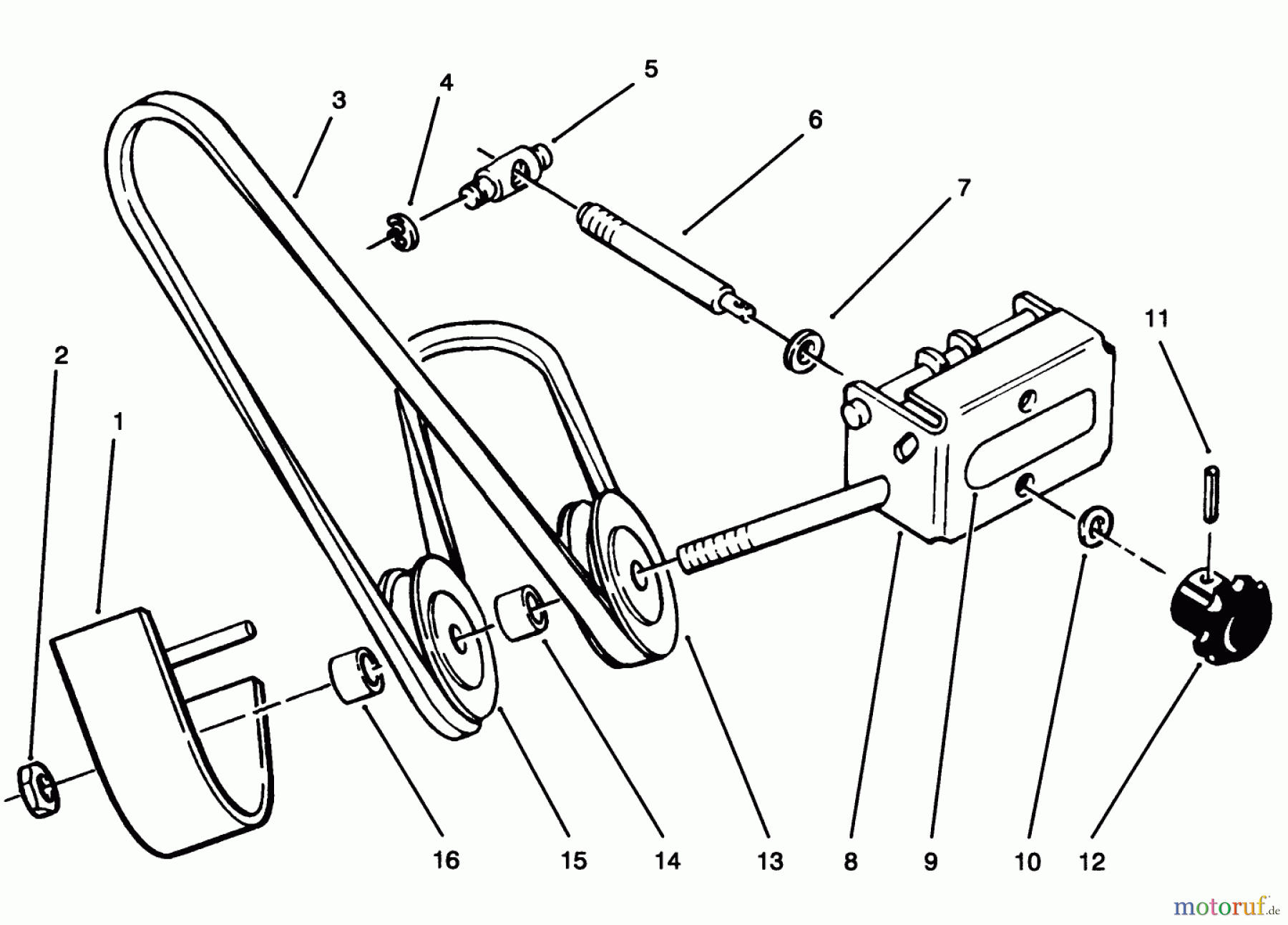 5
4
3
6
7
11
2
1
16
15
14
13
8
9
10
12

motoruf.de