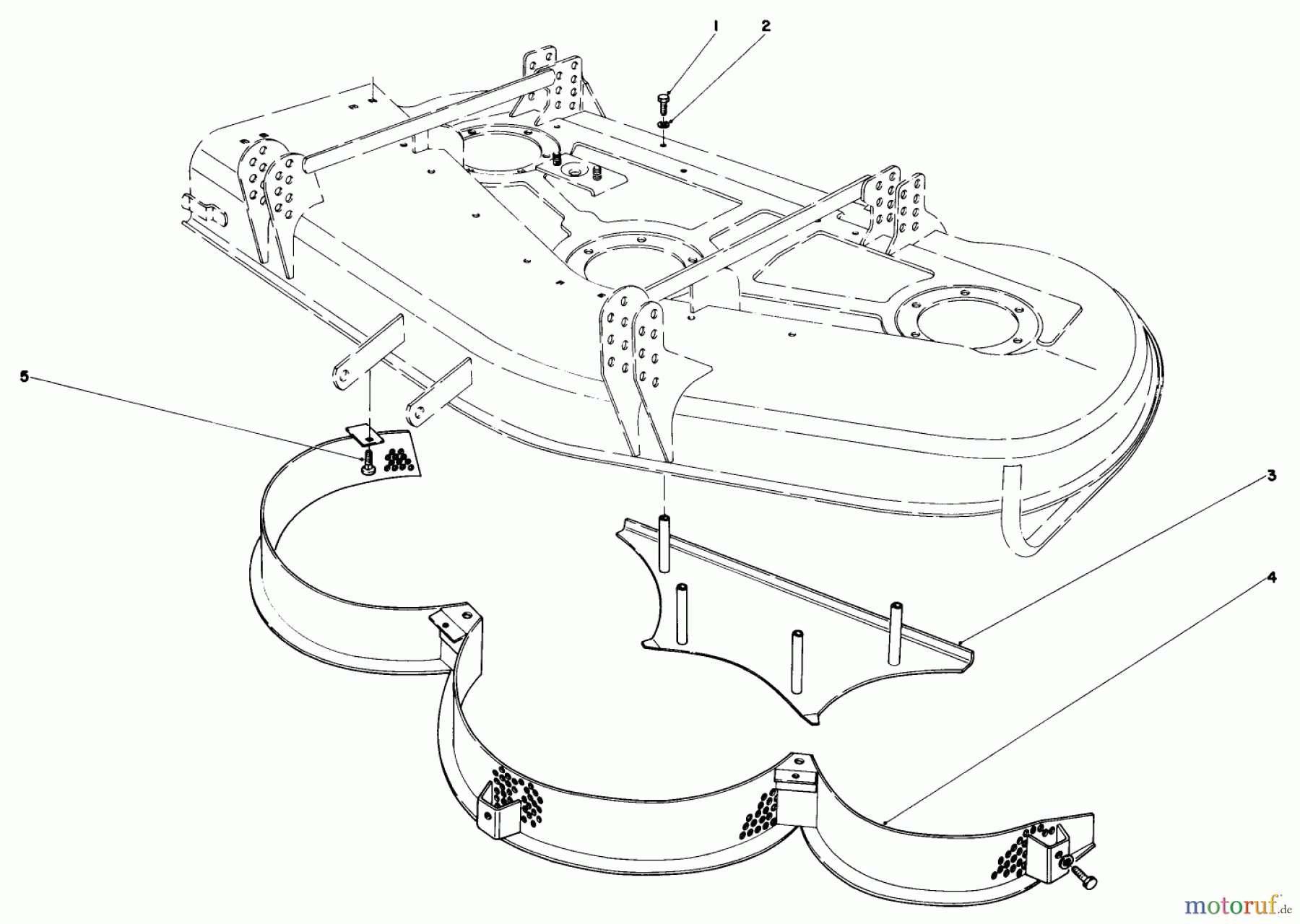 1
2
5
3
4
motoruf.de