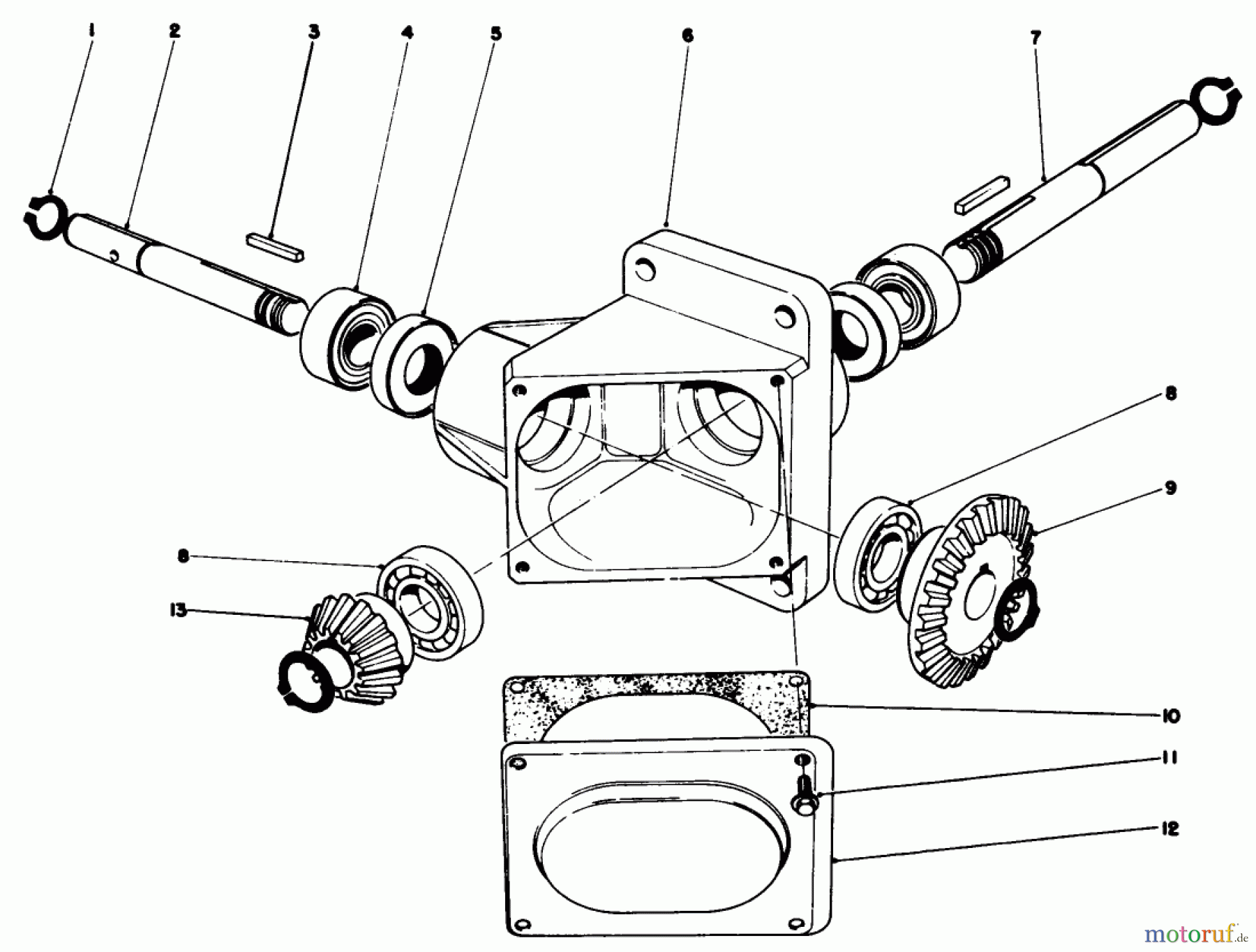 1
2
3
4
5
6
7
8
9
8
13
10
11
12
motoruf.de