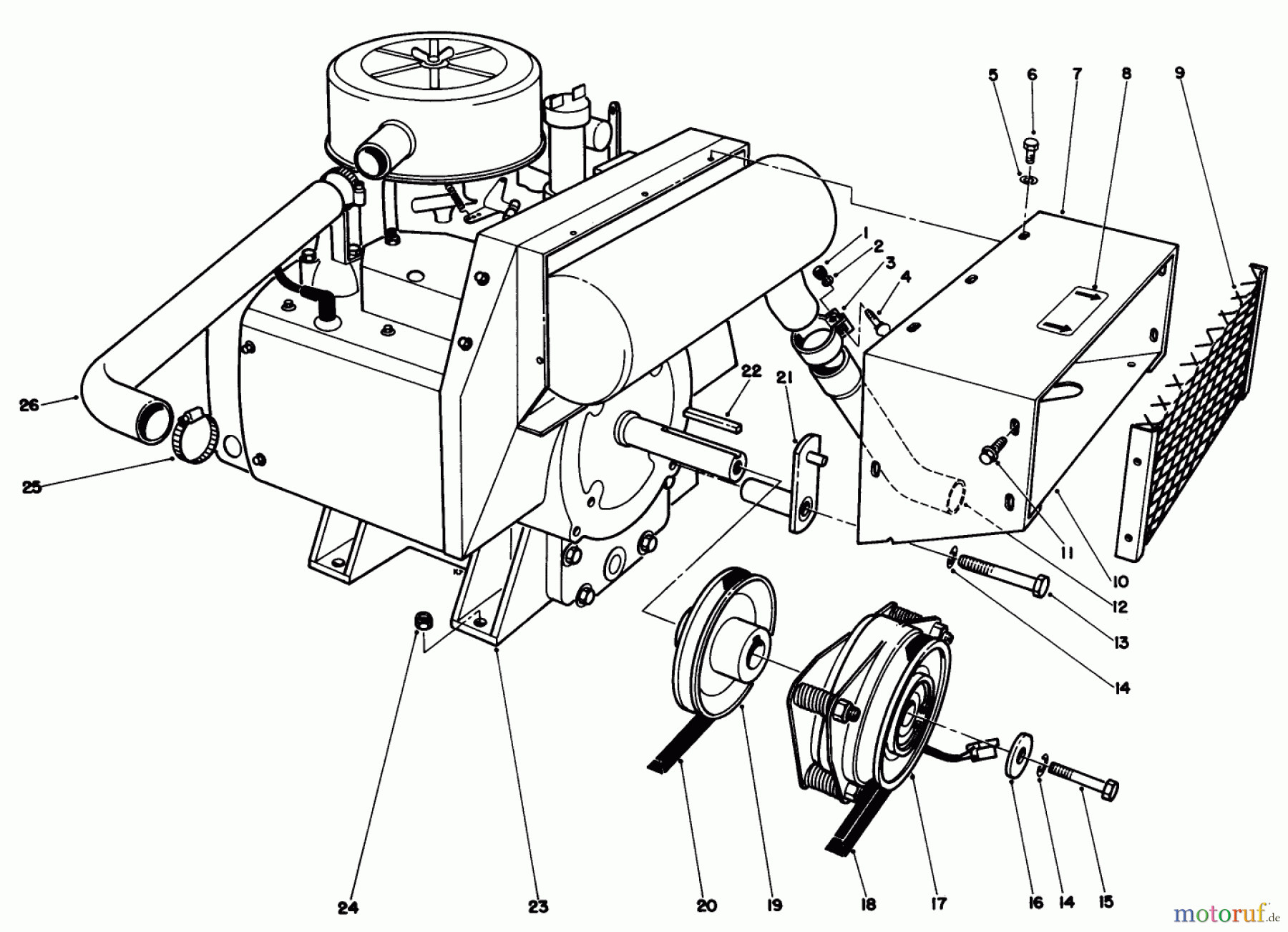 5
6
7
8
9
1
2
3
4
22
21
26
25
11
10
12
13
14
24
23
20
19
18
17
16
14
15
motoruf.de