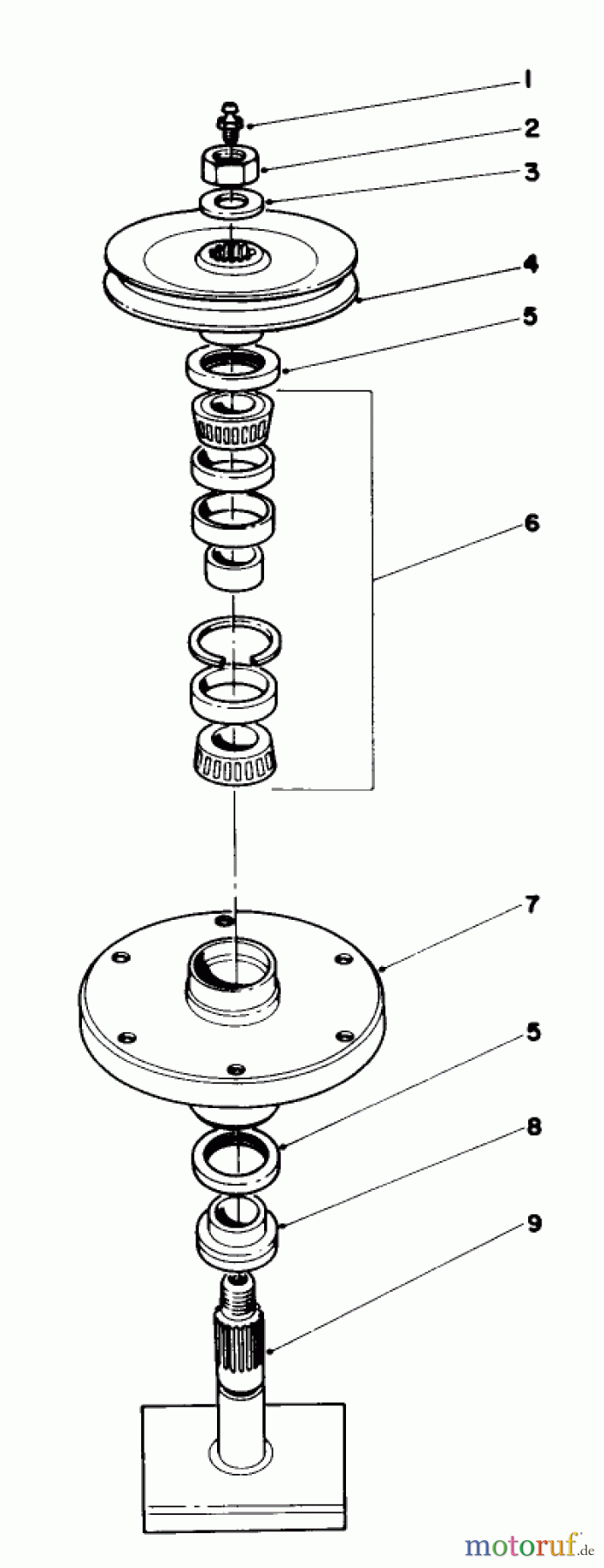 1
2
3
4
5
6
7
5
8
9
motoruf.de