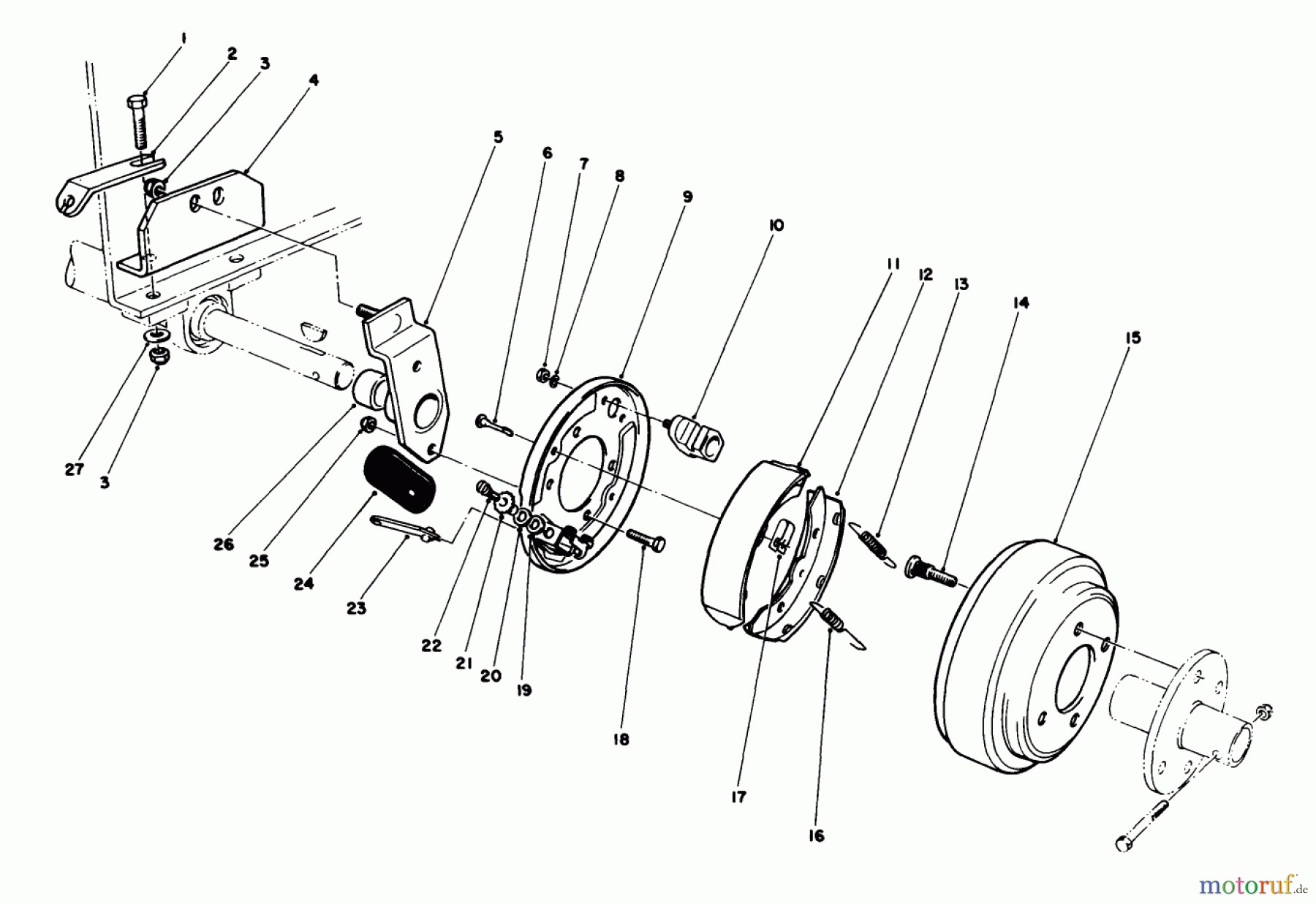 1
2
3
4
5
6
7
8
9
10
11
12
13
14
15
27
3
26
25
24
23
22
21
20
19
18
17
16
motoruf.de