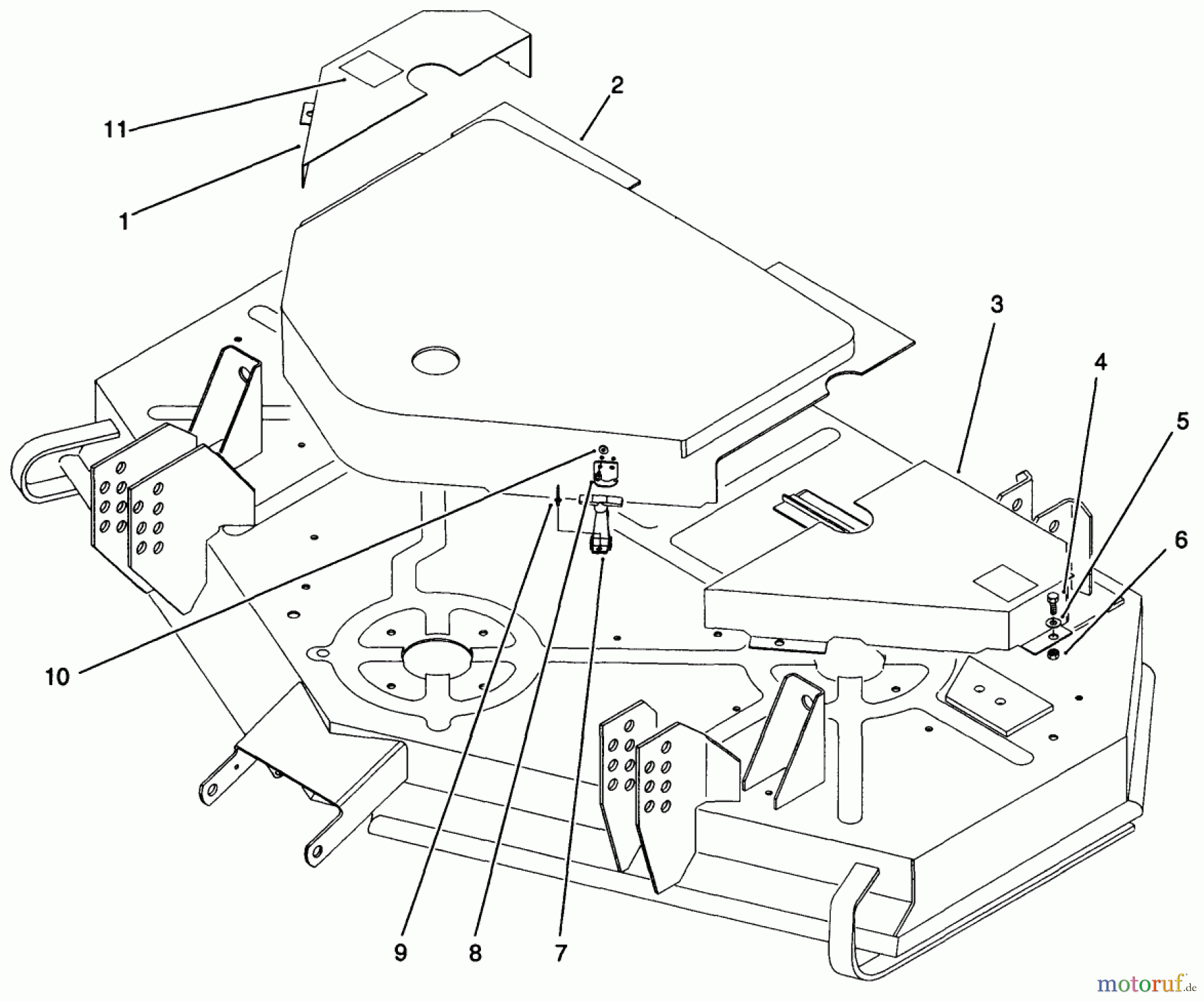 2
11
1
3
4
5
6
10
9
8
7
motoruf.de