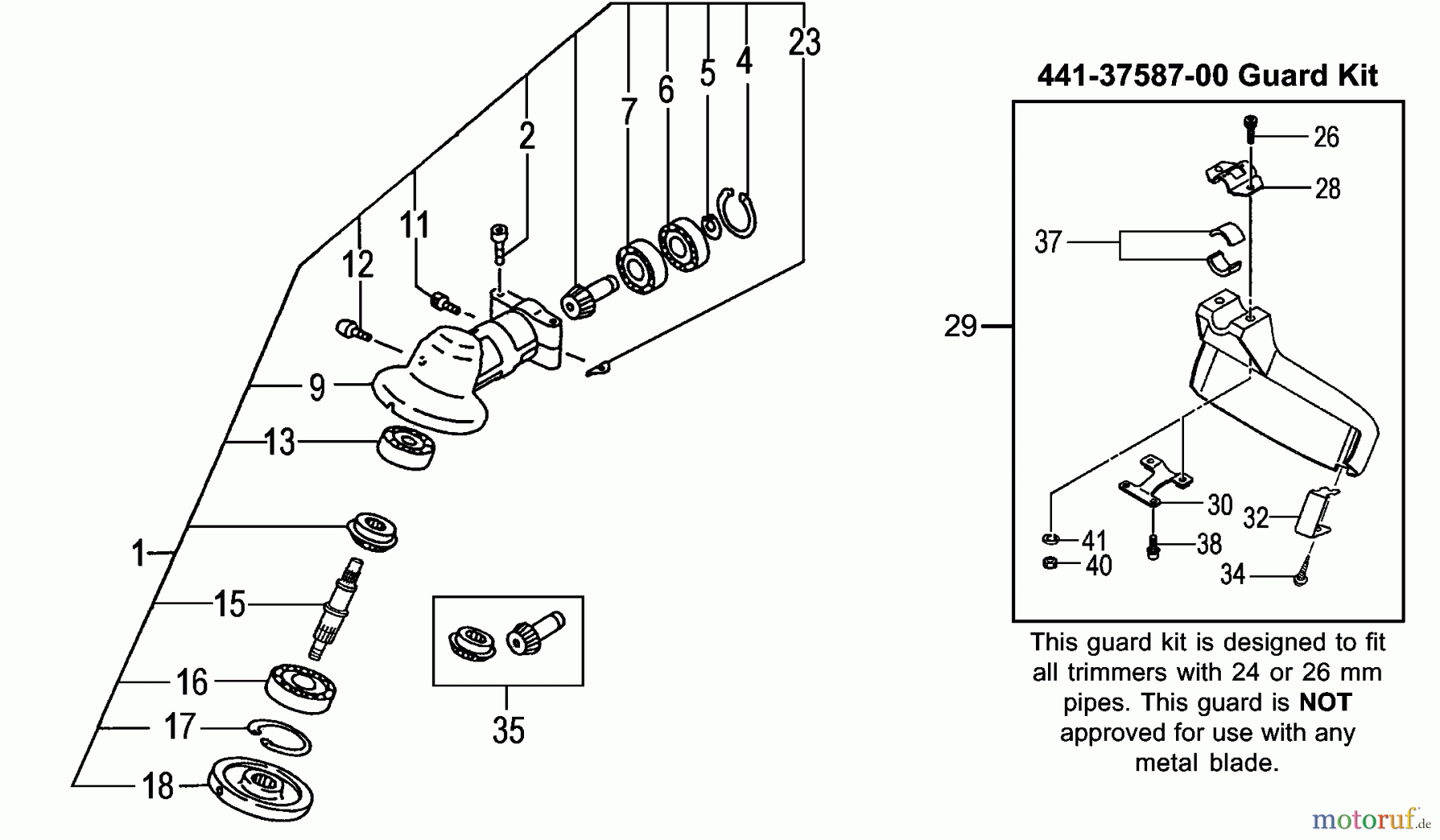 23
4
5
6
7
2
11
12
9
13
1
15
16
17
18
35

441-37587-00 Guard Kit

26
28
37
29
30
32
41
38
40
34

This guard kit is designed to fit all trimmers with 24 or 26 mm pipes. This guard is NOT approved for use with any metal blade.

motoruf.de