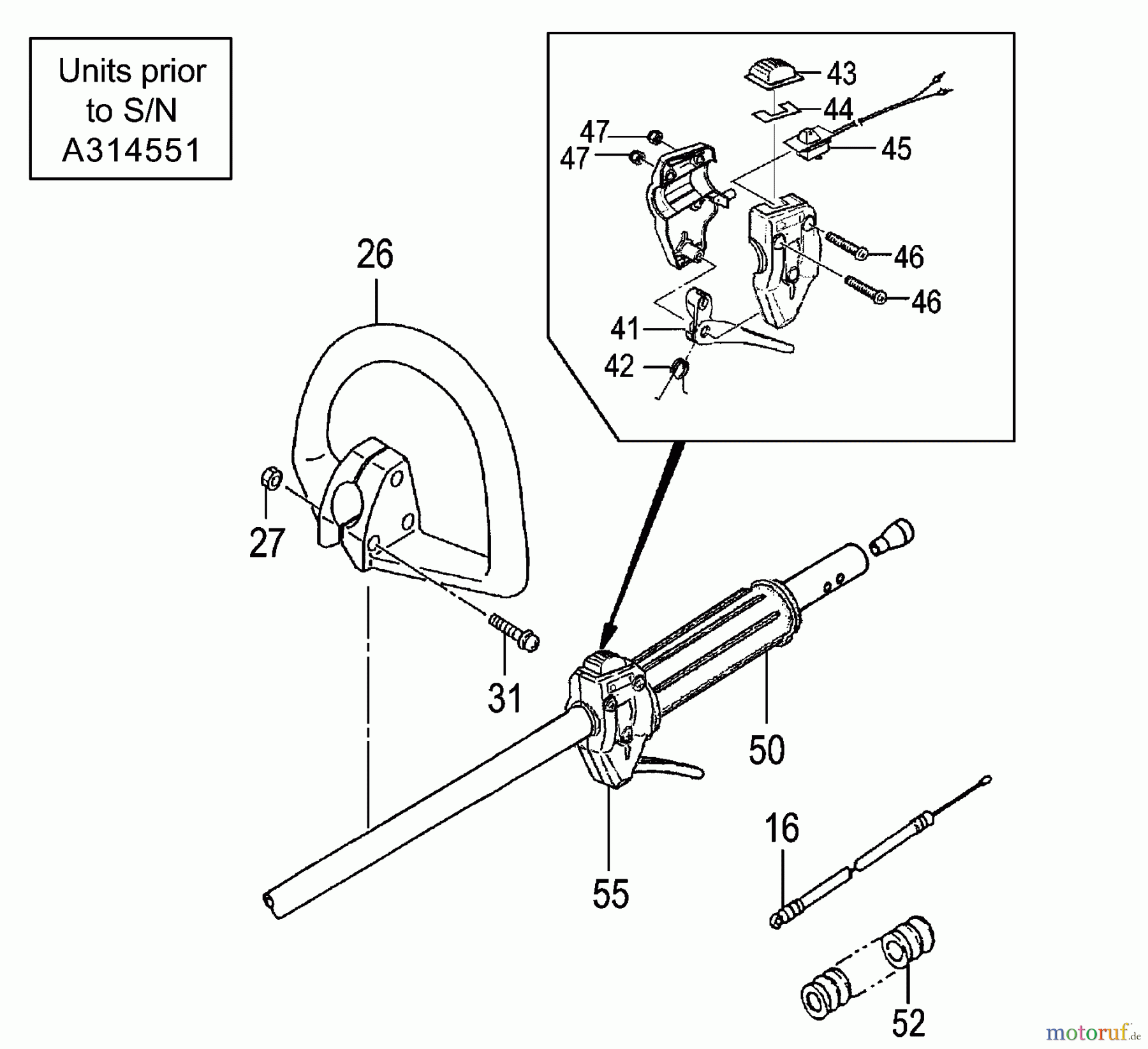 Units prior to S/N A314551

43
44
47
47
45
46
46
41
42

26

27

31

50

55

16

52

motoruf.de