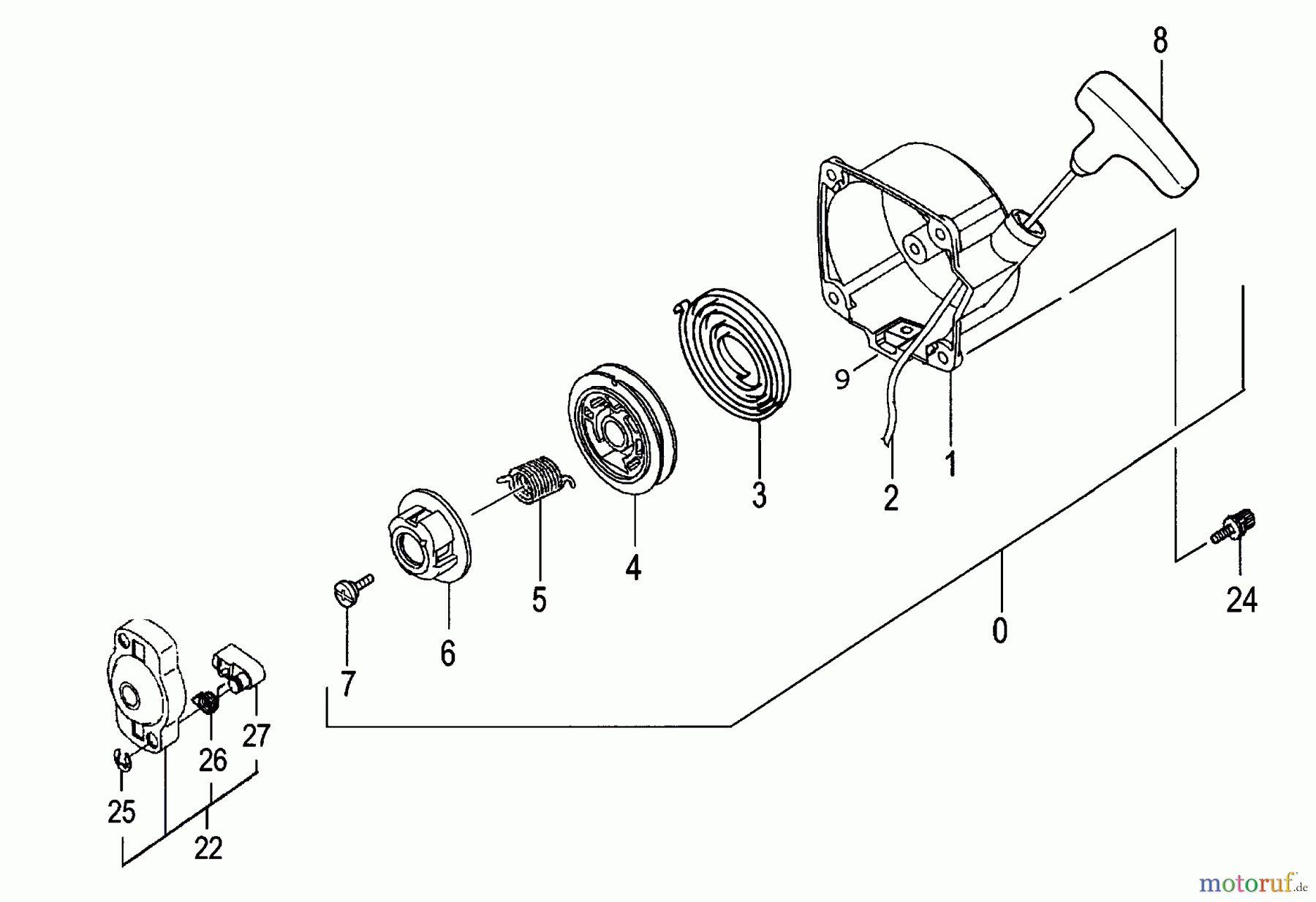 8
9
1
2
3
4
5
6
7
0
24
27
26
25
22
motoruf.de