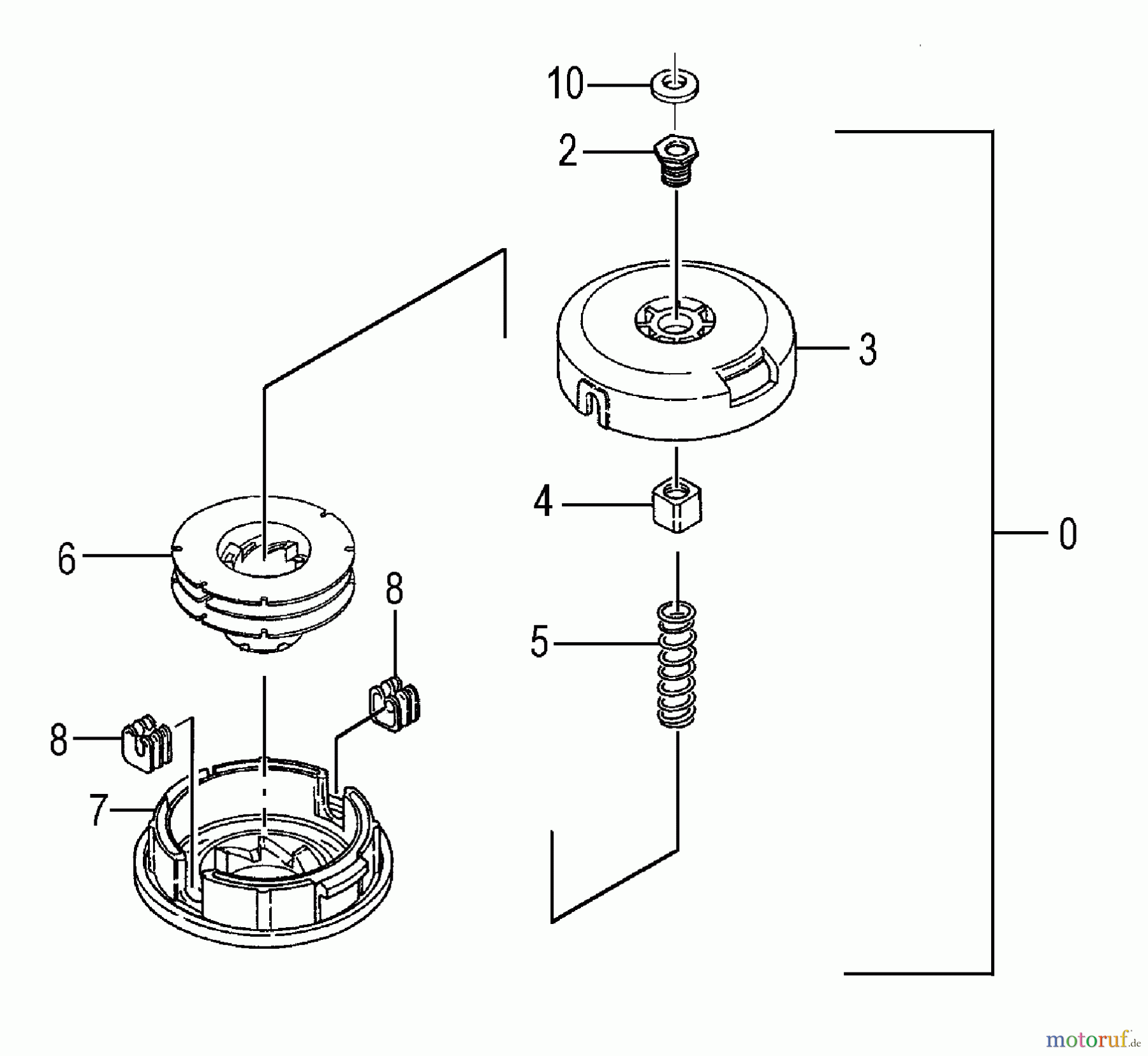 10
2
3
4
0
6
8
5
8
7
motoruf.de