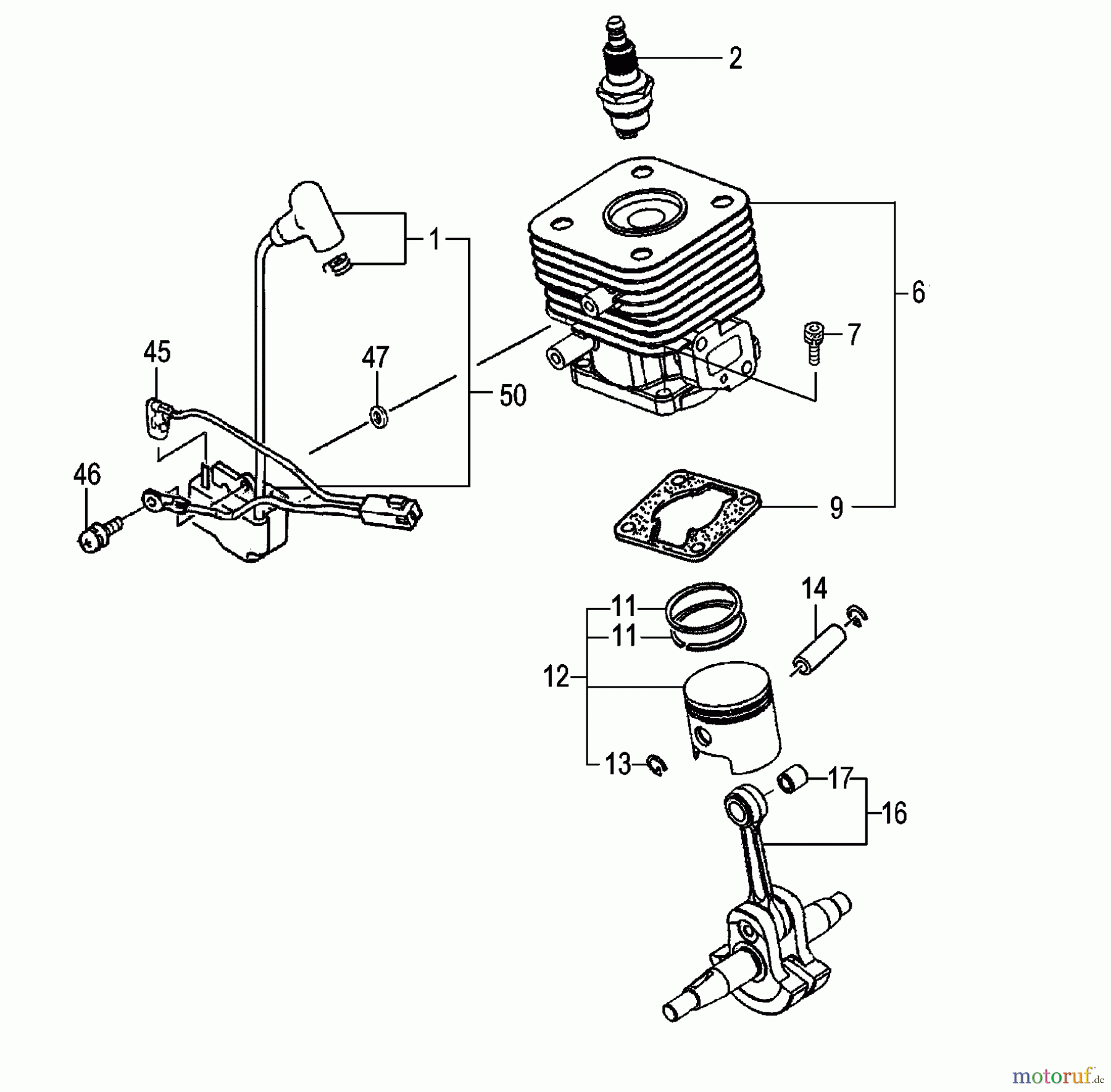 2

1

6

7

45

47

50

46

9

14

11

11

12

13

17

16

motoruf.de