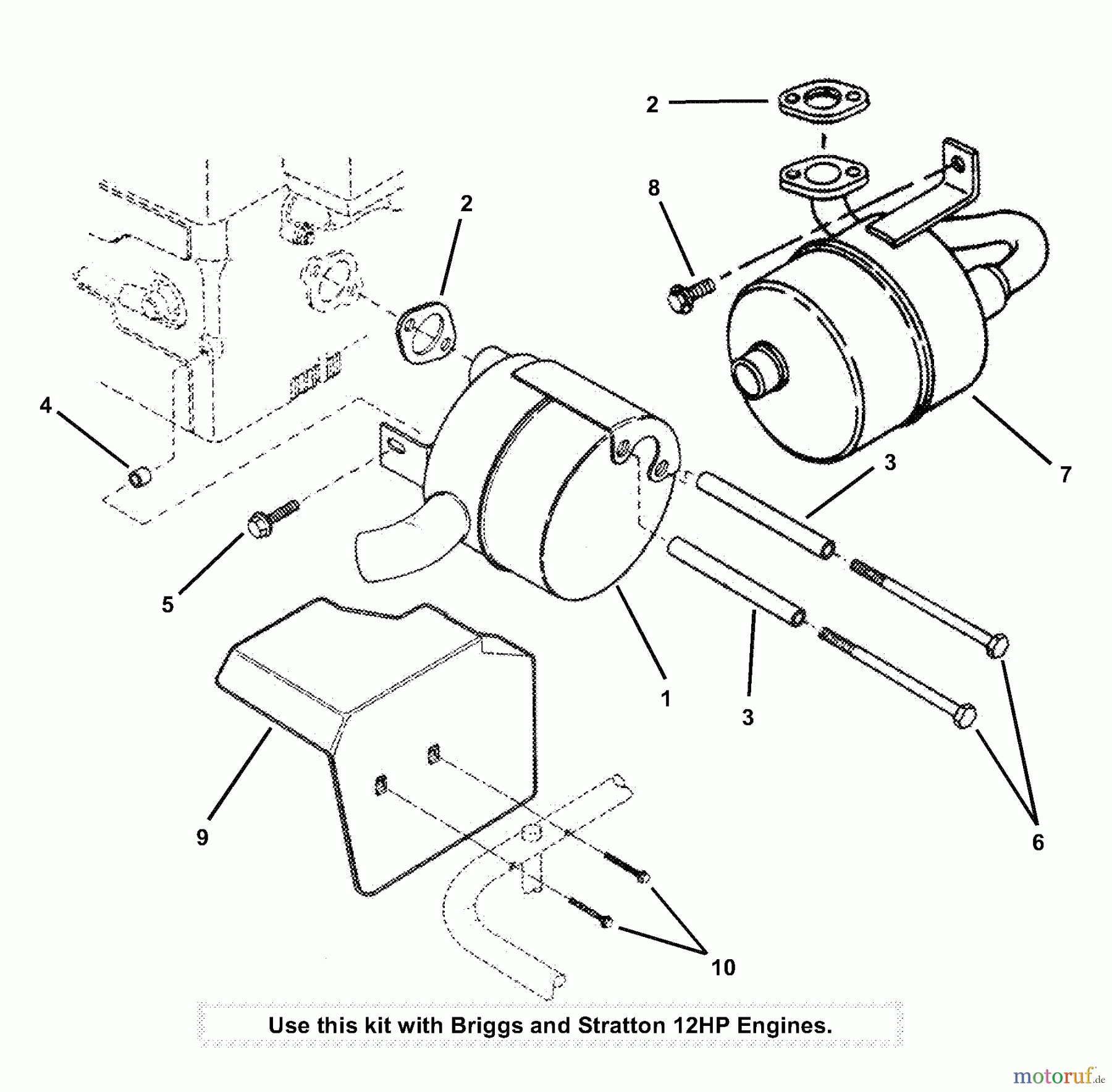 2

8

2

4

3

7

5

1

3

9

6

10

Use this kit with Briggs and Stratton 12HP Engines.

motoruf.de