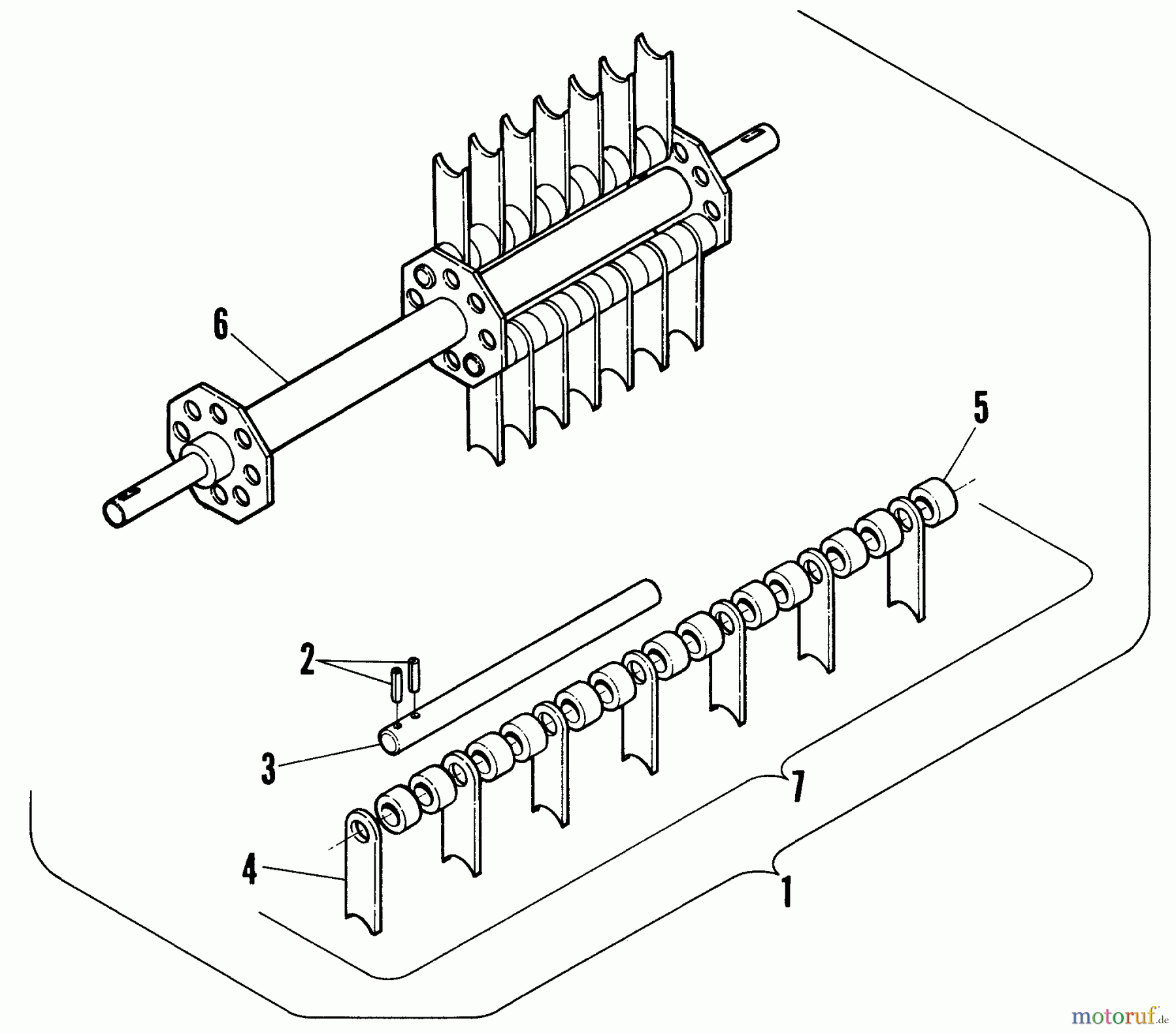 6
5
2
3
7
4
1
motoruf.de