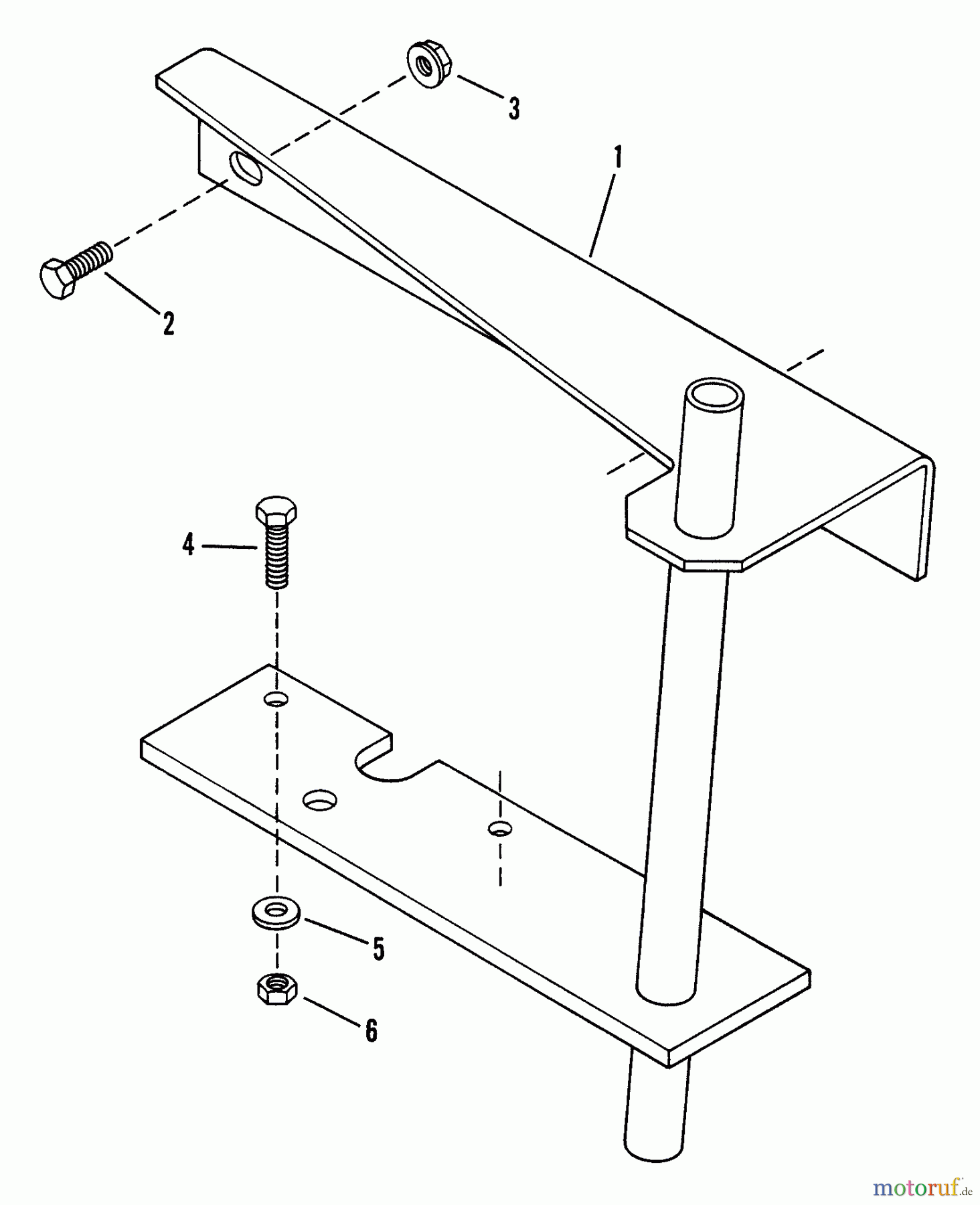 3

1

2

4

5

6

motoruf.de