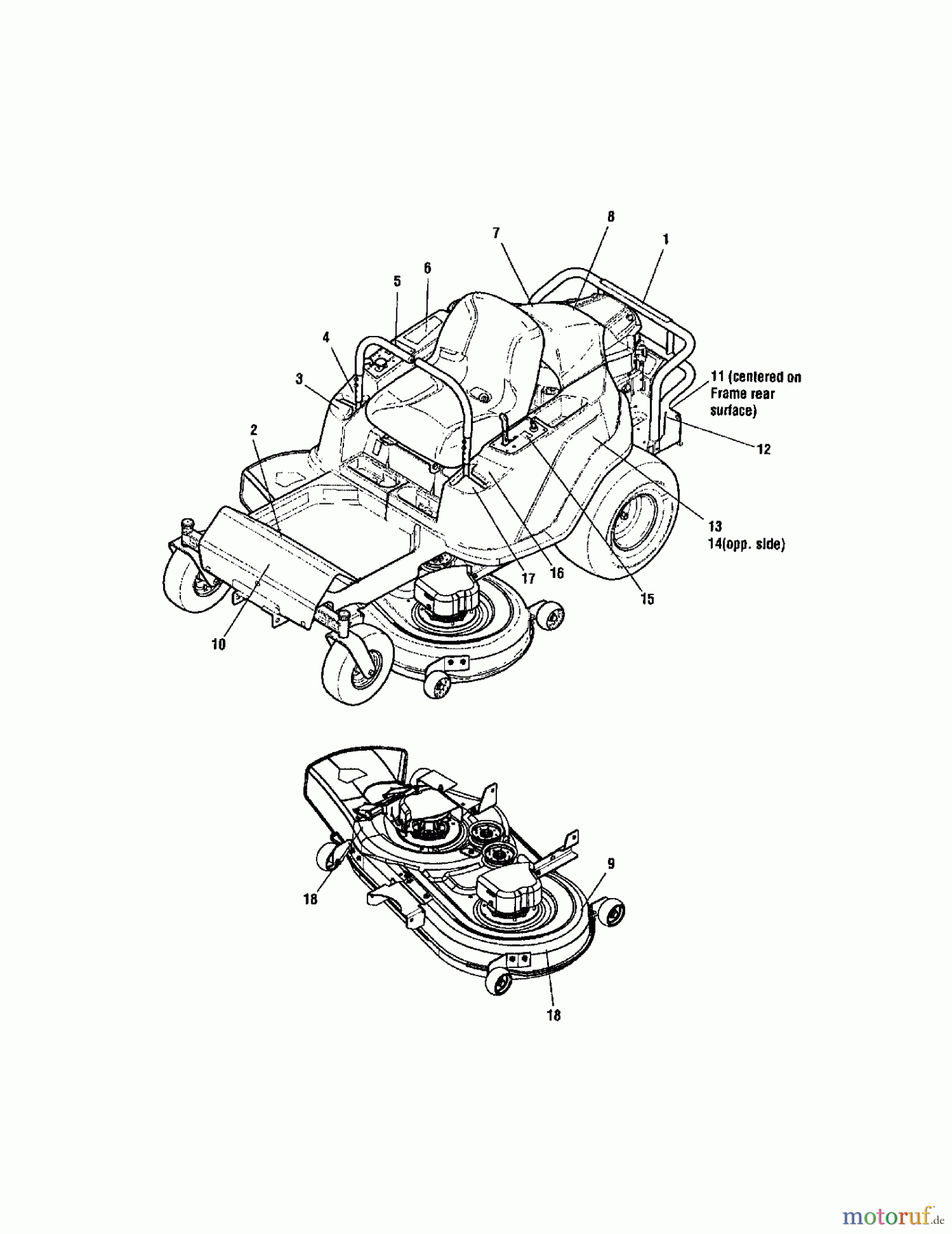 8
7
1
6
5
4
3
11 (centered on Frame rear surface)
2
12
13
14(opp. side)
17
16
15
10
9
18
18
motoruf.de