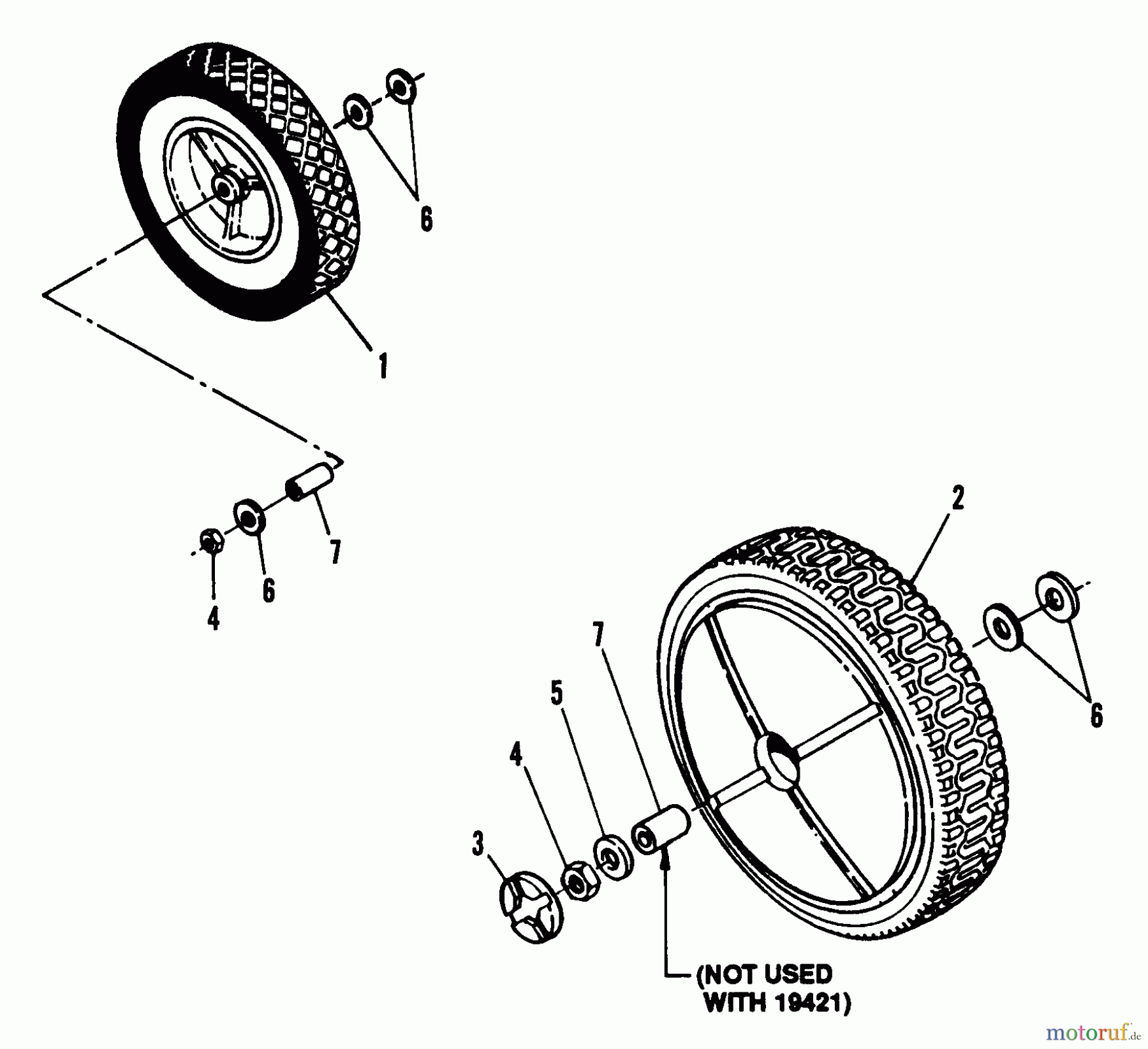 6

1

7

6

4

2

6

7

5

4

3

(NOT USED WITH 19421)

motoruf.de