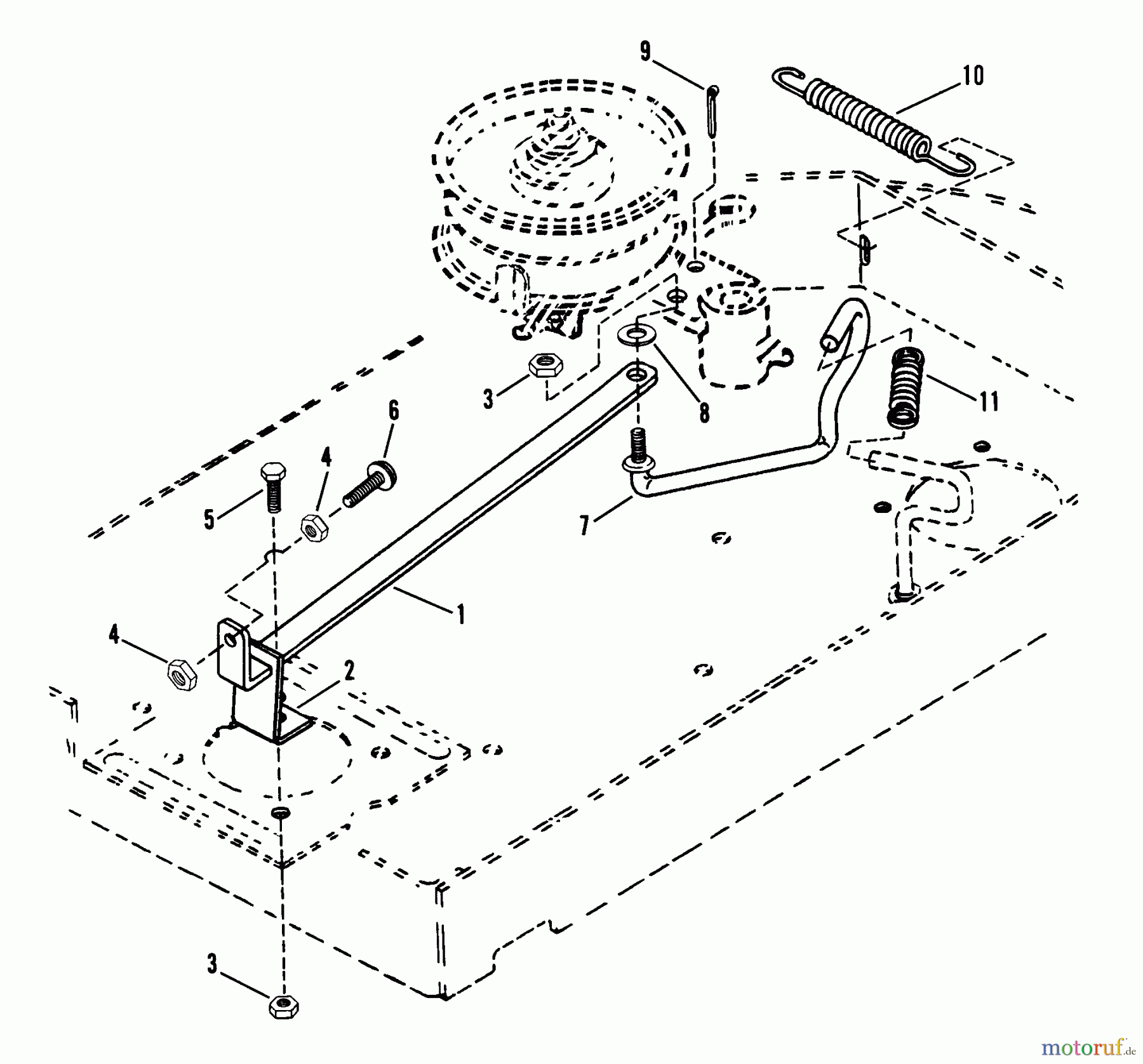 9
10
3
8
11
6
4
5
7
1
4
2
3
motoruf.de