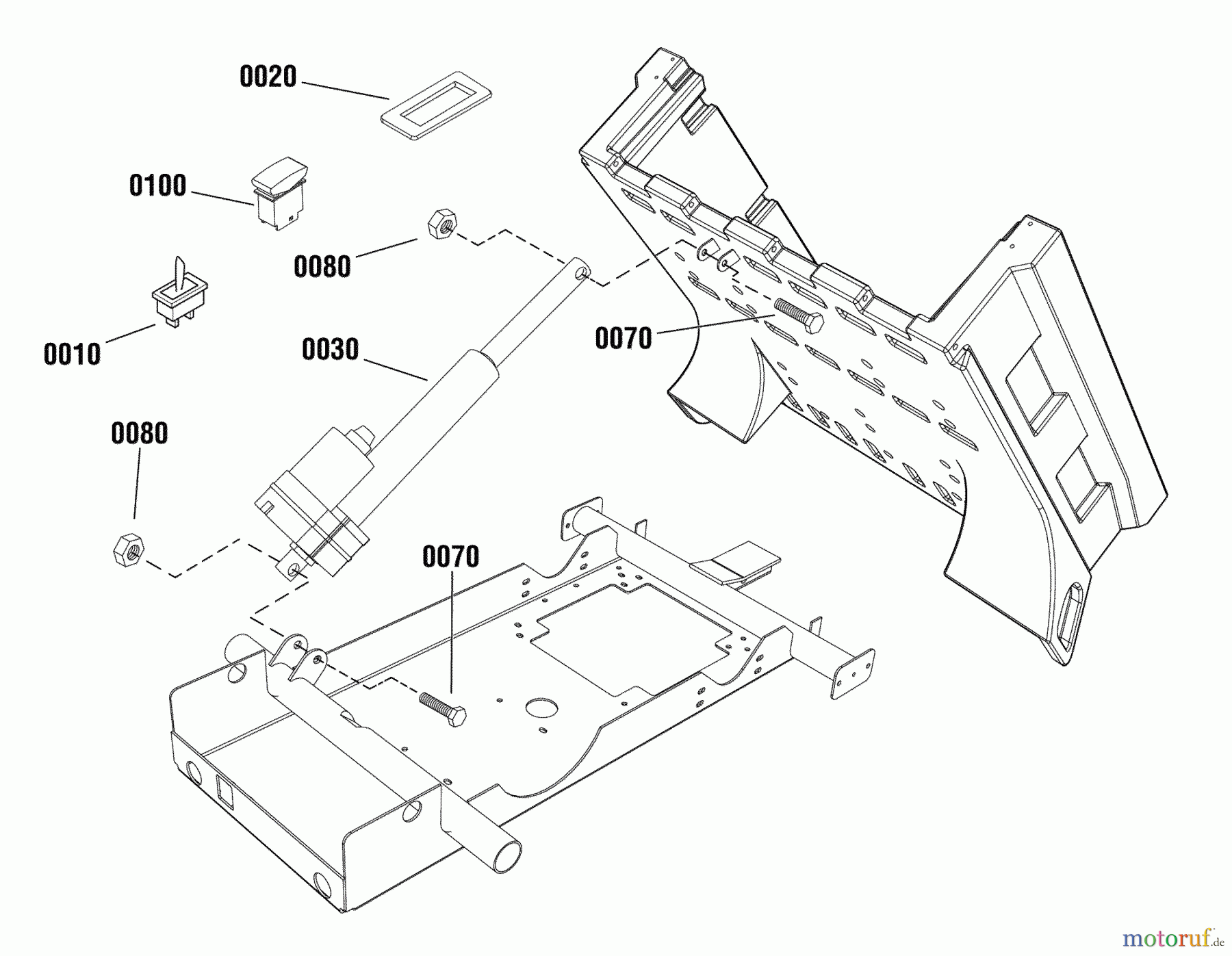 0020

0100

0080

0010

0030

0070

0080

0070

motoruf.de