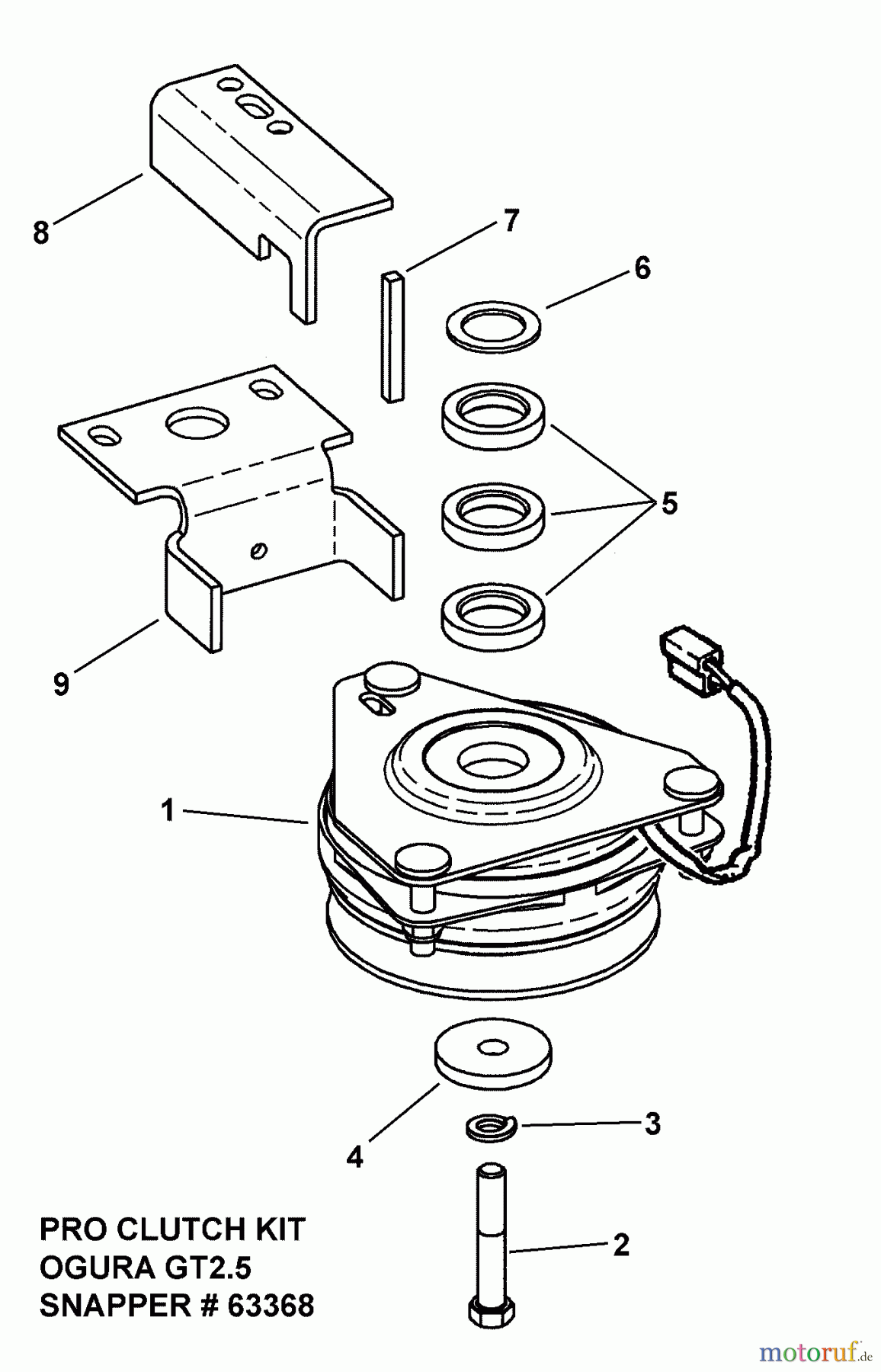 8

7

6

5

9

1

4

3

2

PRO CLUTCH KIT
OGURA GT2.5
SNAPPER # 63368

motoruf.de