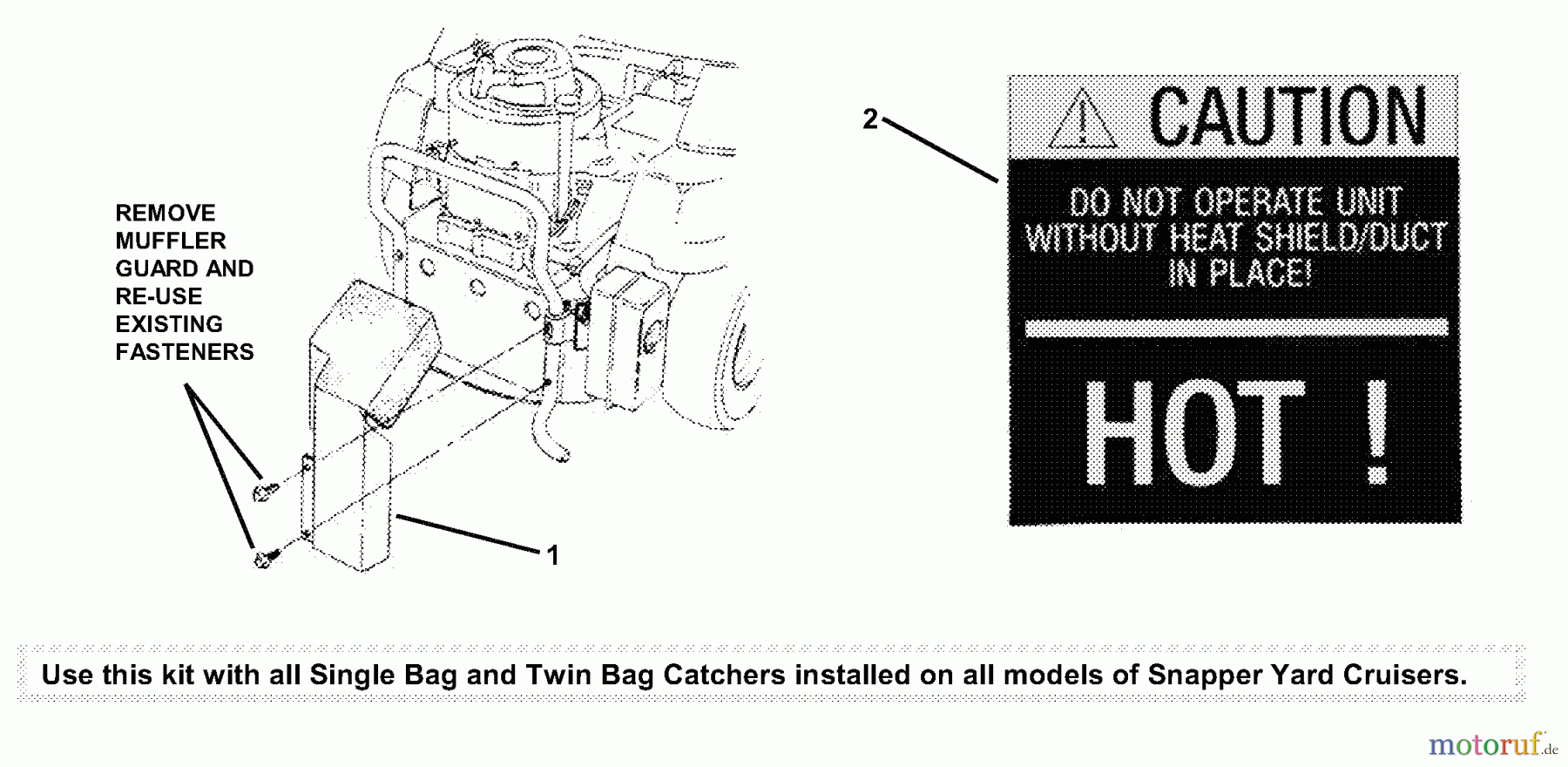 REMOVE MUFFLER GUARD AND RE-USE EXISTING FASTENERS

1

2

CAUTION

DO NOT OPERATE UNIT WITHOUT HEAT SHIELD/DUCT IN PLACE!

HOT !

Use this kit with all Single Bag and Twin Bag Catchers installed on all models of Snapper Yard Cruisers.

motoruf.de