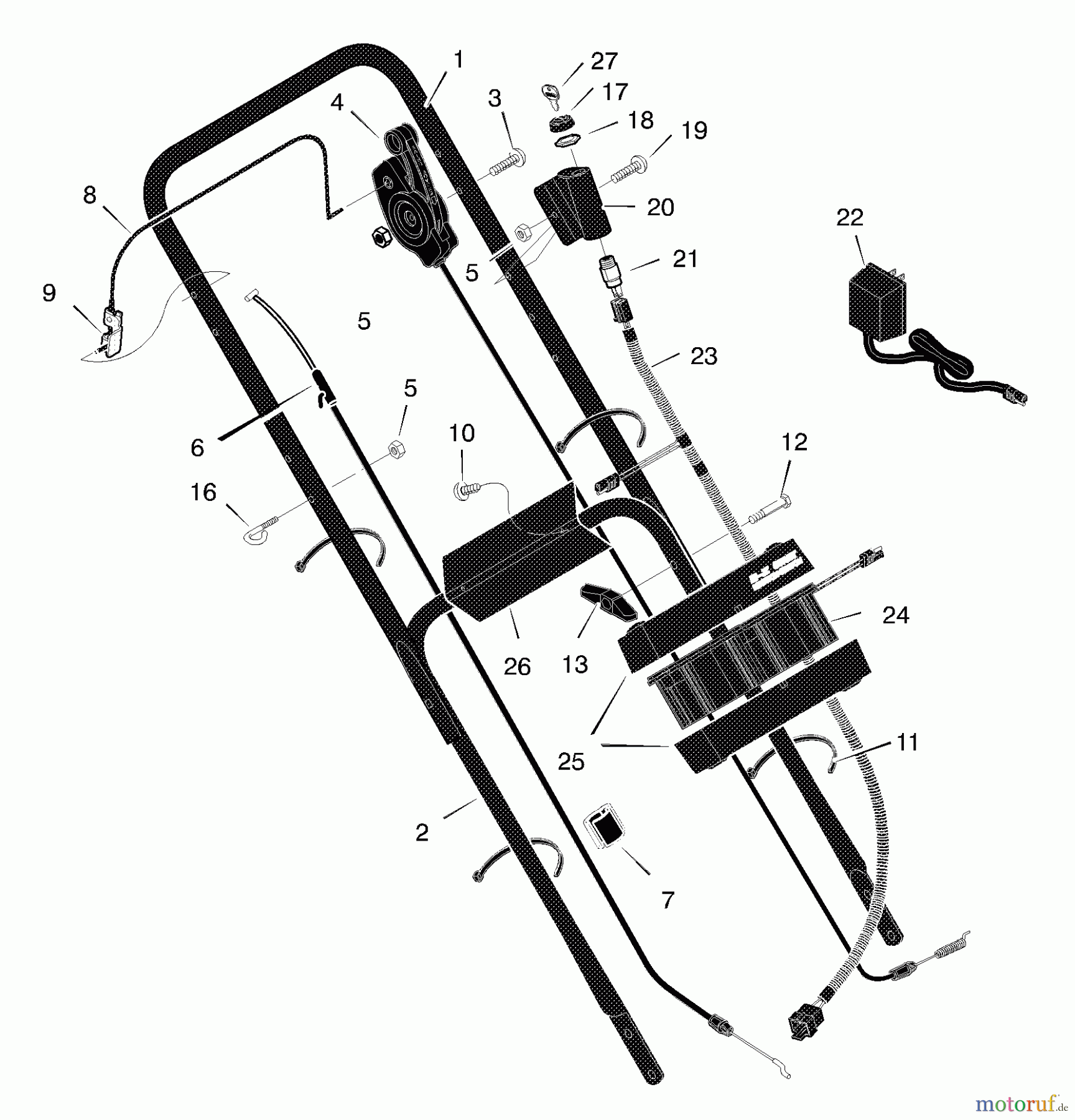 1
27
4
3
17
18
19
8
20
22
5
21
9
5
23
5
6
10
12
16
24
26
13
25
11
2
7
motoruf.de