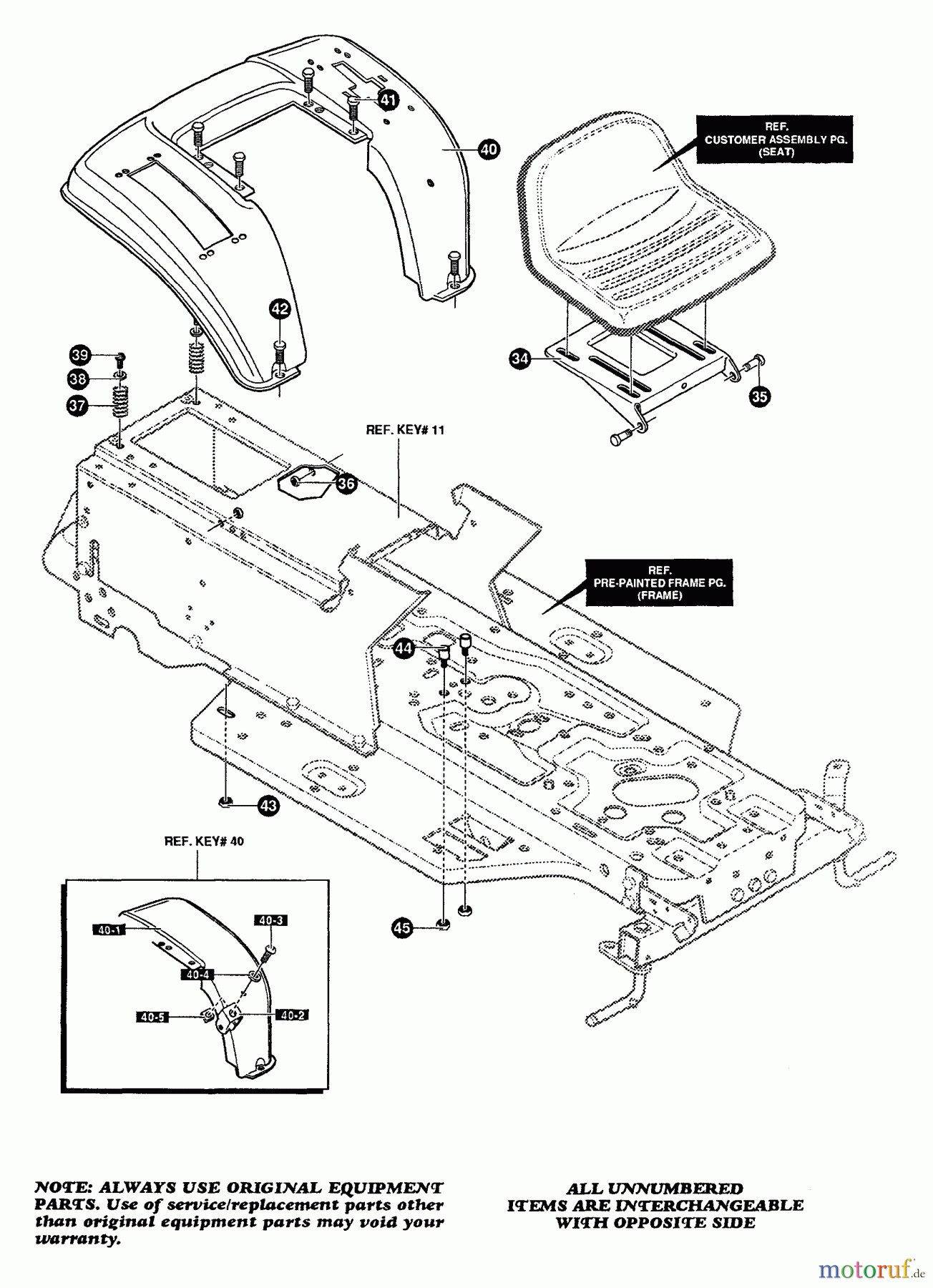 41

40

REF.
CUSTOMER ASSEMBLY PG.
(SEAT)

42

39

38

37

34

35

REF. KEY# 11

36

REF.
PRE-PAINTED FRAME PG.
(FRAME)

44

43

REF. KEY# 40

40-1

40-3

40-4

40-5

40-2

45

NOTE: ALWAYS USE ORIGINAL EQUIPMENT PARTS. Use of service/replacement parts other than original equipment parts may void your warranty.

ALL UNNUMBERED ITEMS ARE INTERCHANGEABLE WITH OPPOSITE SIDE

motoruf.de