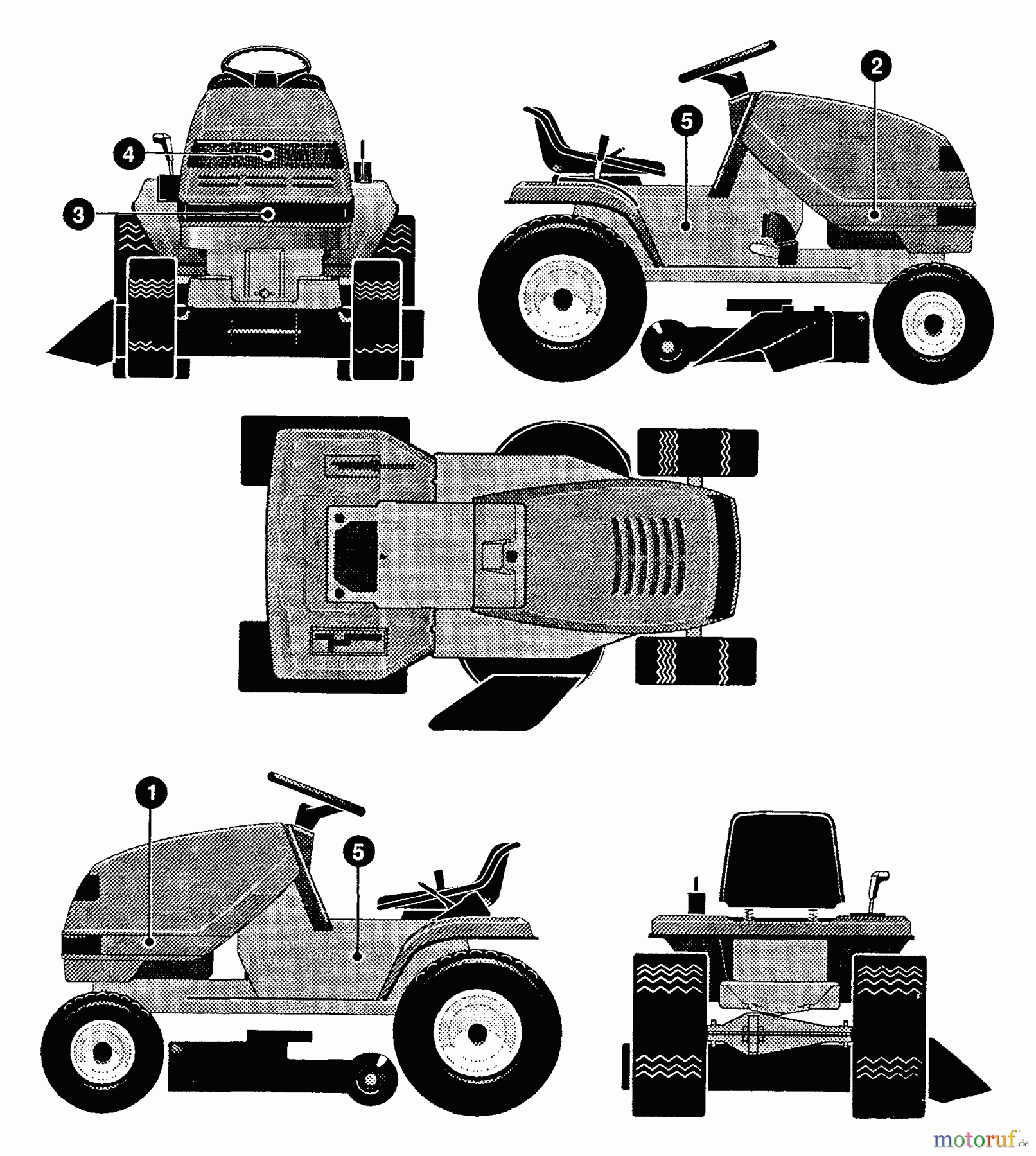 4
3
5
2
1
5
motoruf.de